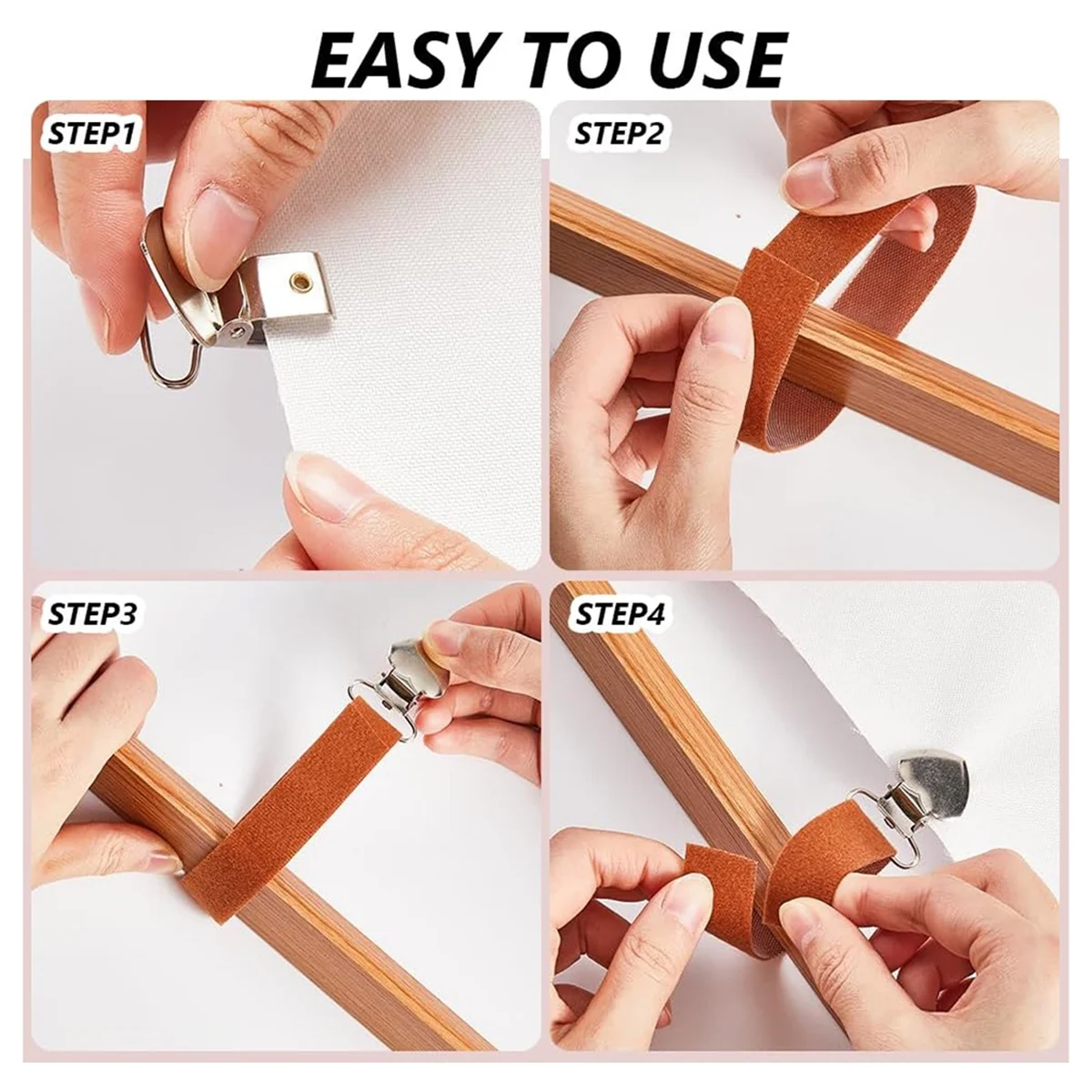 EASY TO USE

STEP1

STEP2

STEP3

STEP4