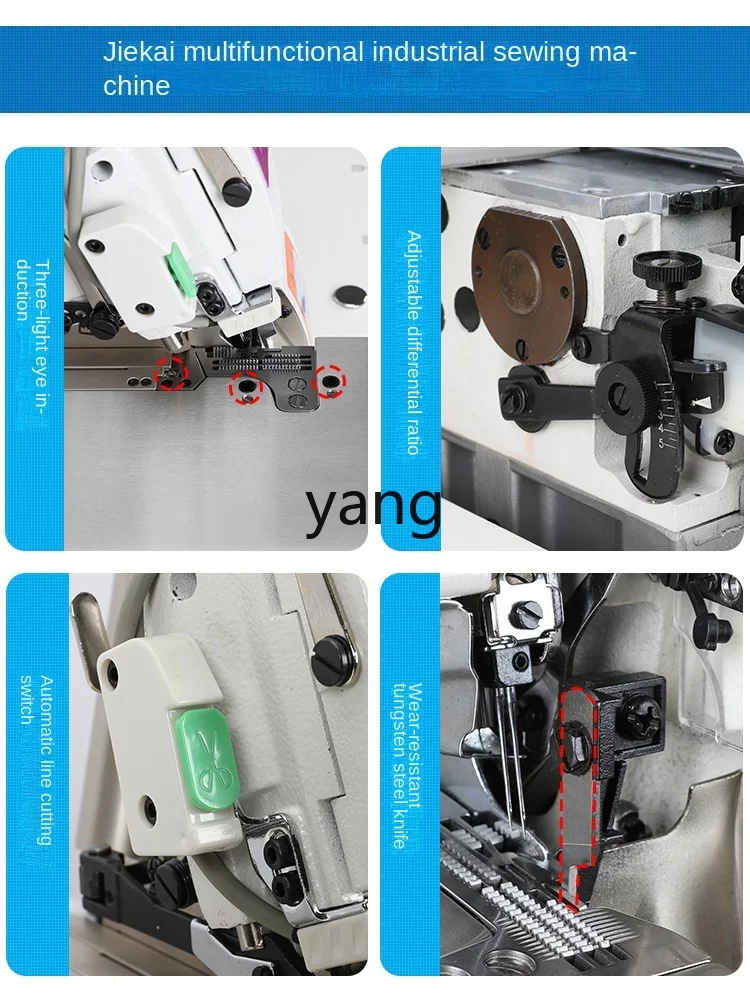 Jiekai multifunctional industrial sewing machine

Three-light eye induction

Adjustable differential ratio

yang

Automatic line cutting switch

Wear-resistant tungsten steel knife