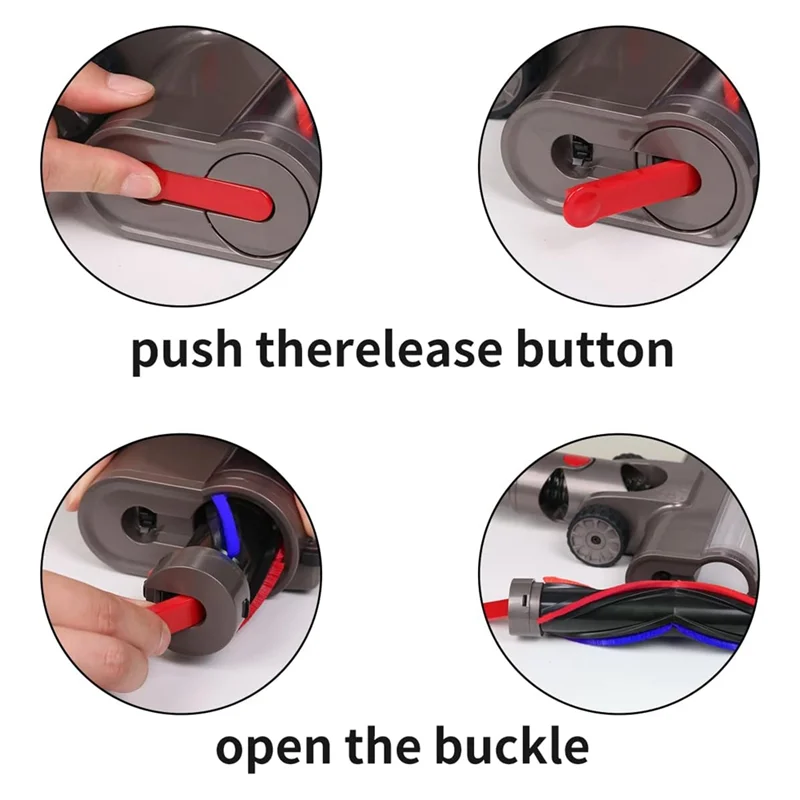 push therelease button

open the buckle