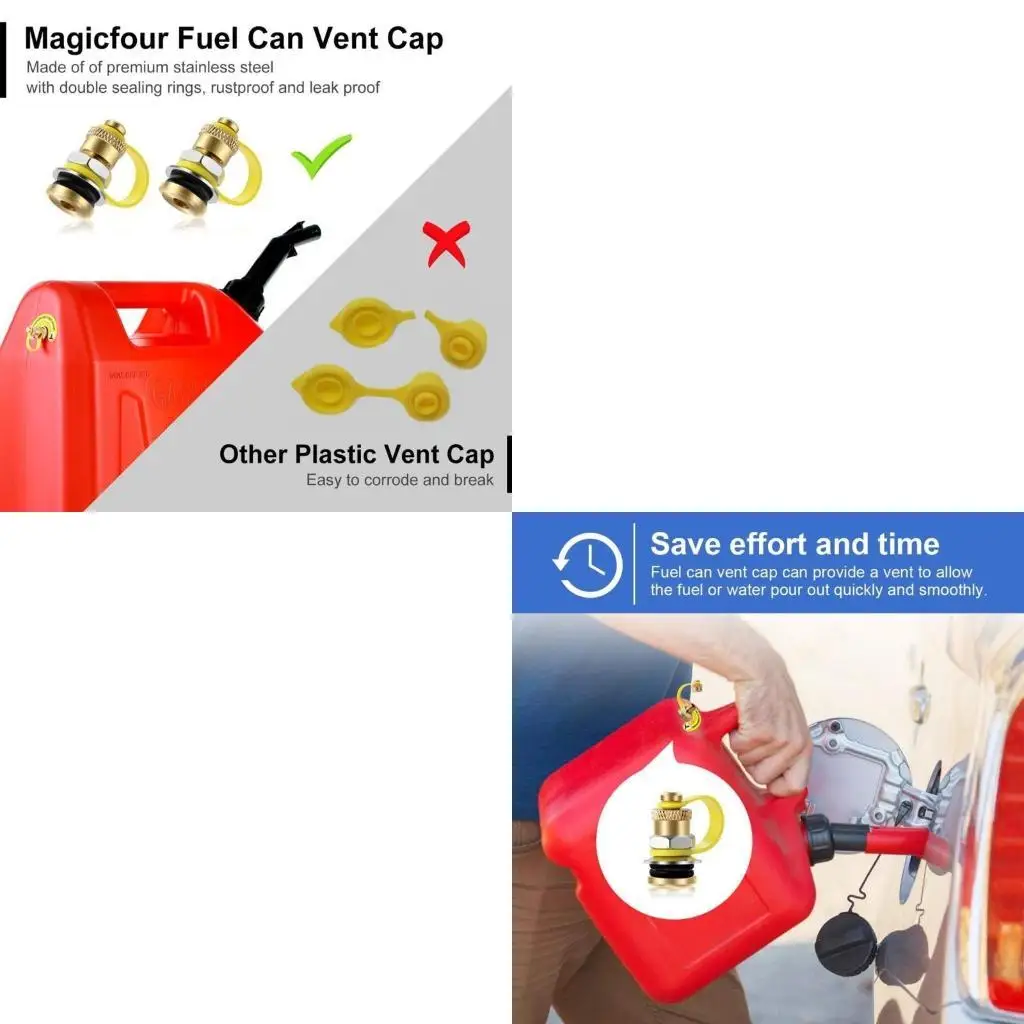 Magicfour Fuel Can Vent Cap
Made of of premium stainless steel with double sealing rings, rustproof and leak proof

Other Plastic Vent Cap
Easy to corrode and break

Save effort and time
Fuel can vent cap can provide a vent to allow the fuel or water pour out quickly and smoothly.