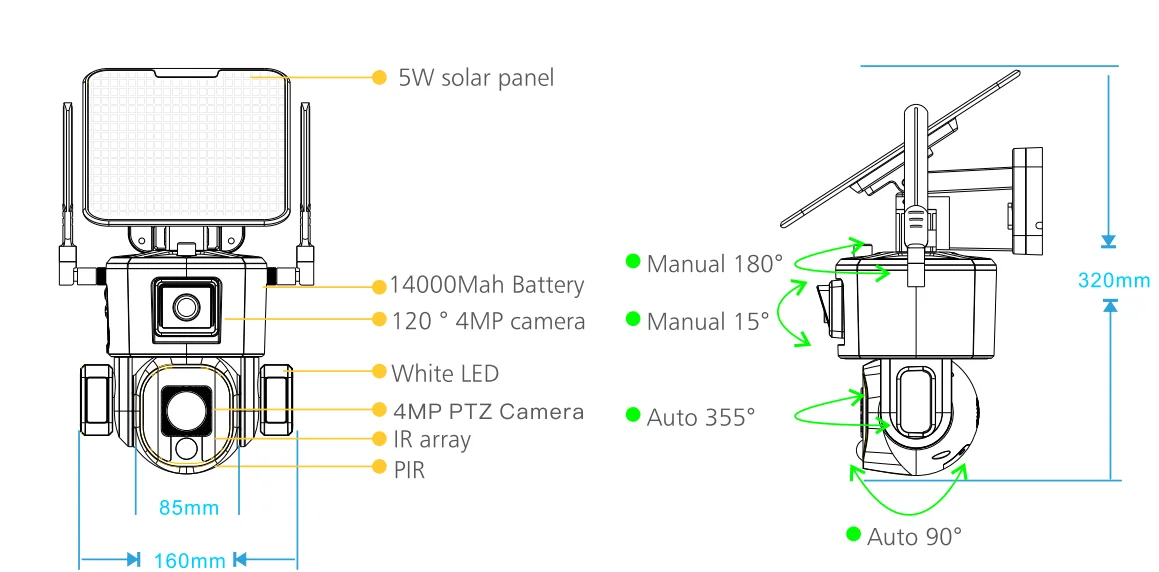 5W solar panel
14000Mah Battery
120 ° 4MP camera
White LED
4MP PTZ Camera
IR array
PIR
85mm
160mm
Manual 180°
Manual 15°
Auto 355°
Auto 90°
320mm