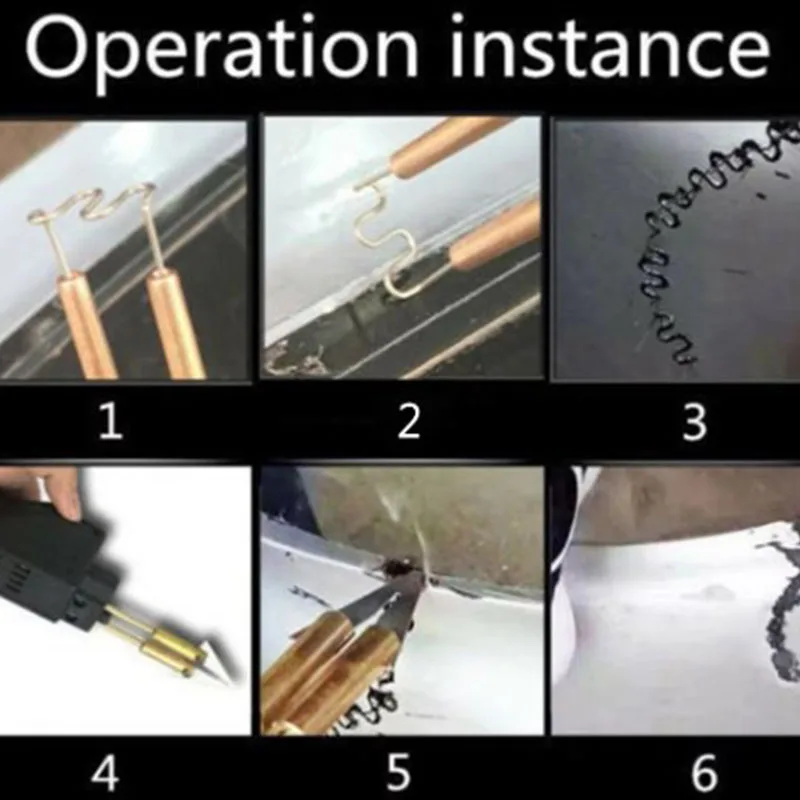 Operation instance

1

2

3

4

5

6