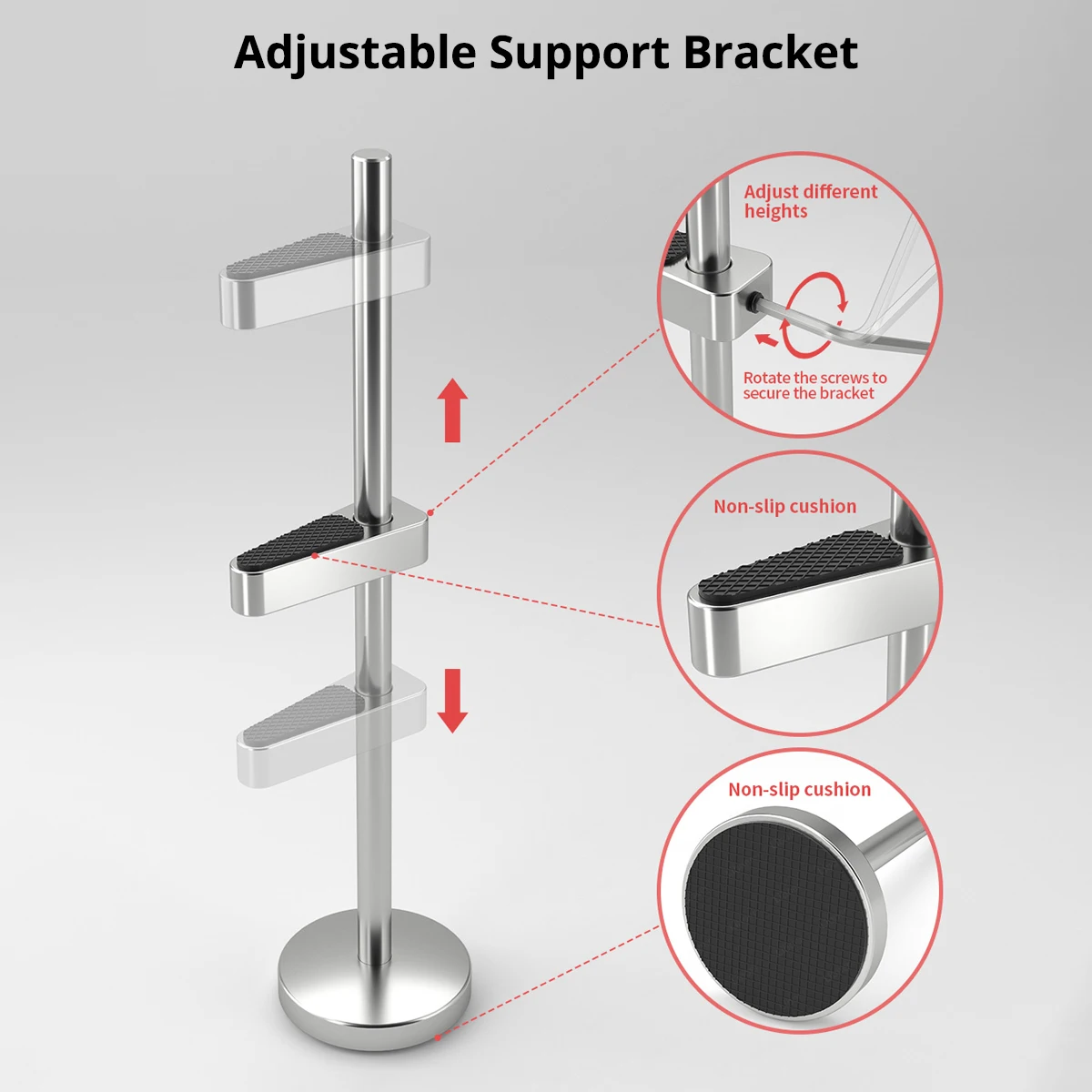 Adjustable Support Bracket

Adjust different heights

Rotate the screws to secure the bracket

Non-slip cushion

Non-slip cushion