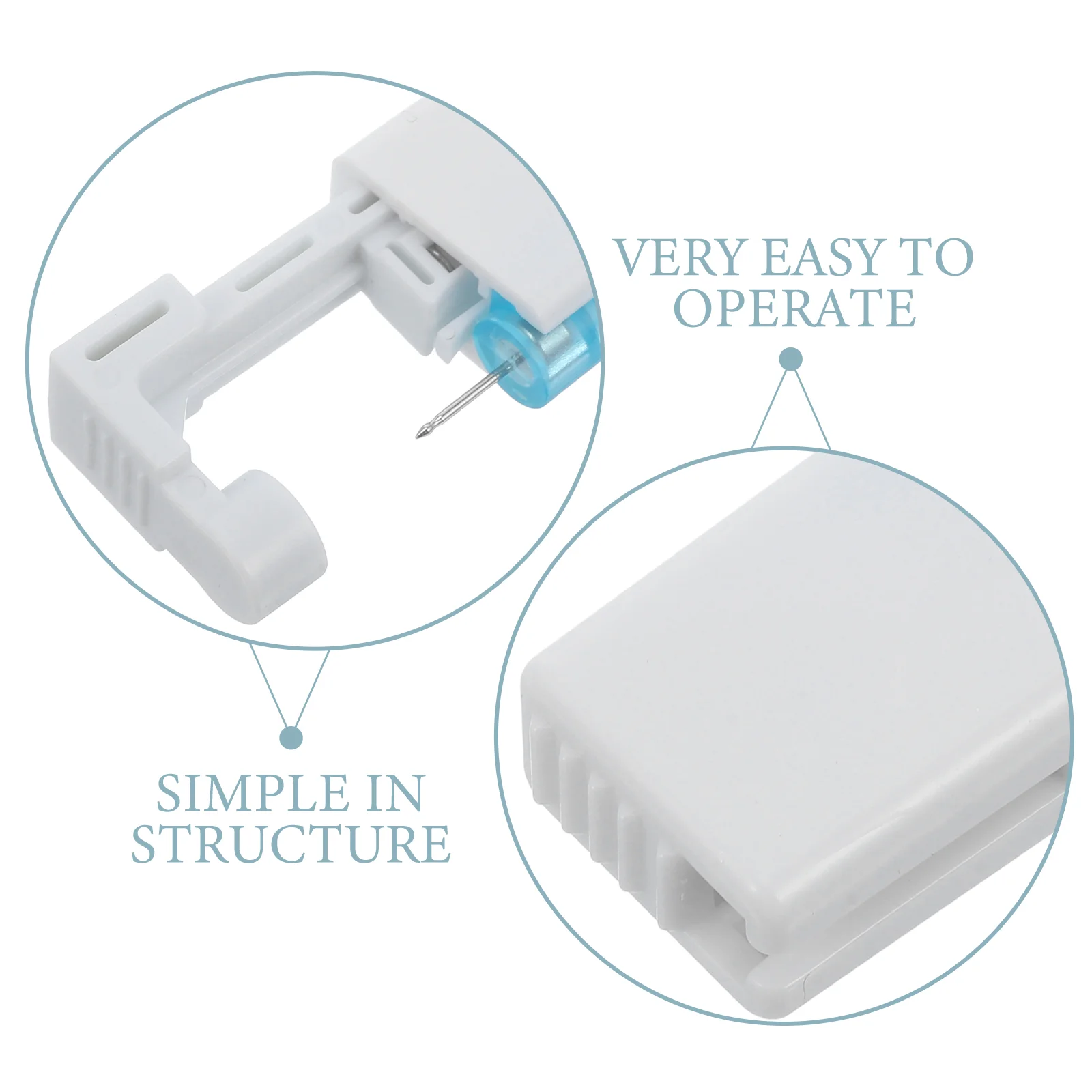 VERY EASY TO OPERATE

SIMPLE IN STRUCTURE