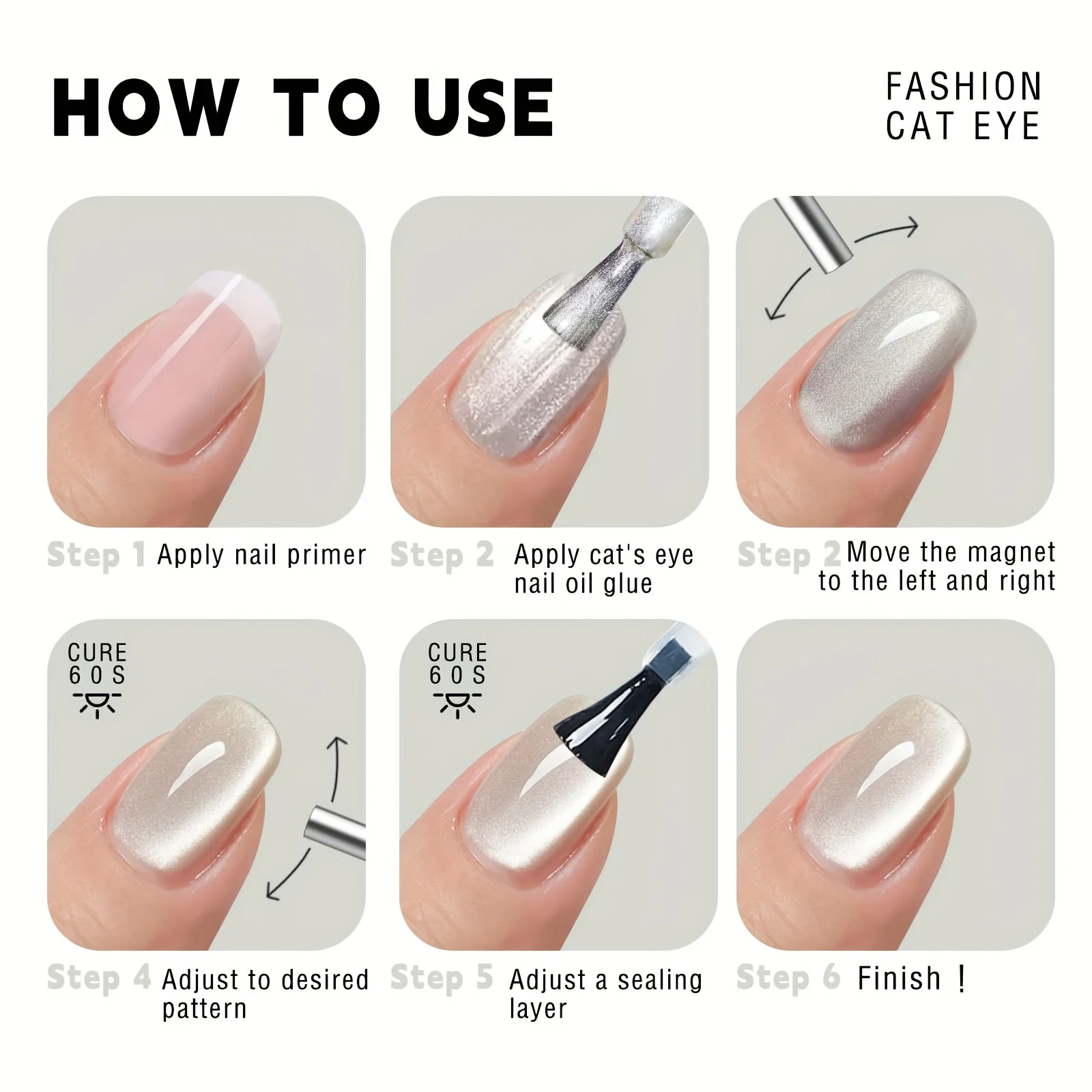 HOW TO USE

FASHION CAT EYE

Step 1 Apply nail primer

Step 2 Apply cat's eye nail oil glue

Step 2 Move the magnet to the left and right

CURE 60S

Step 4 Adjust to desired pattern

CURE 60S

Step 5 Adjust a sealing layer

Step 6 Finish !