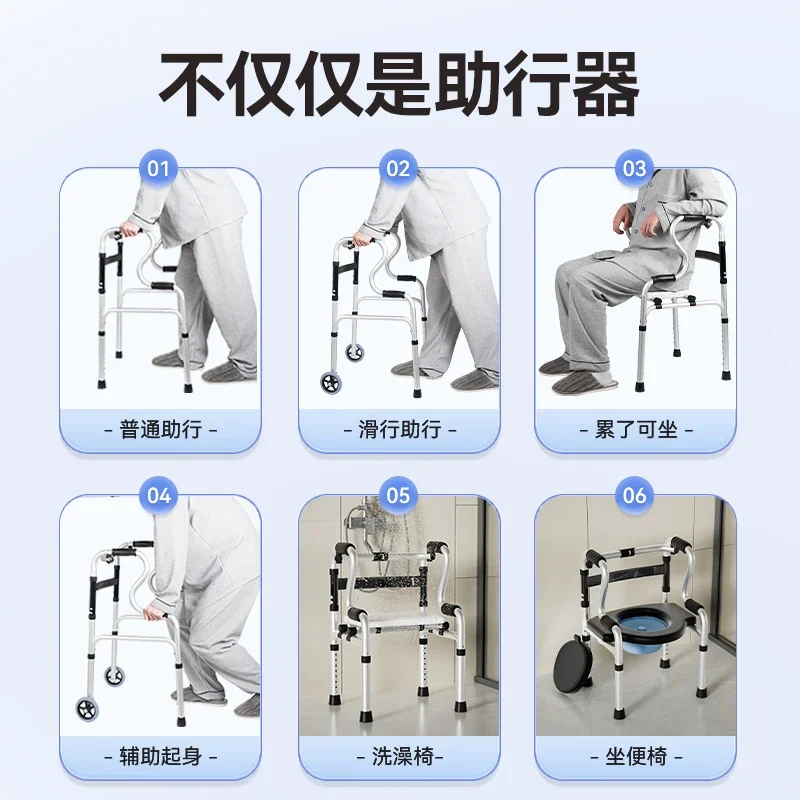 不仅仅是助行器

01
- 普通助行 -

02
- 滑行助行 -

03
- 累了可坐 -

04
- 辅助起身 -

05
- 洗澡椅-

06
- 坐便椅 -