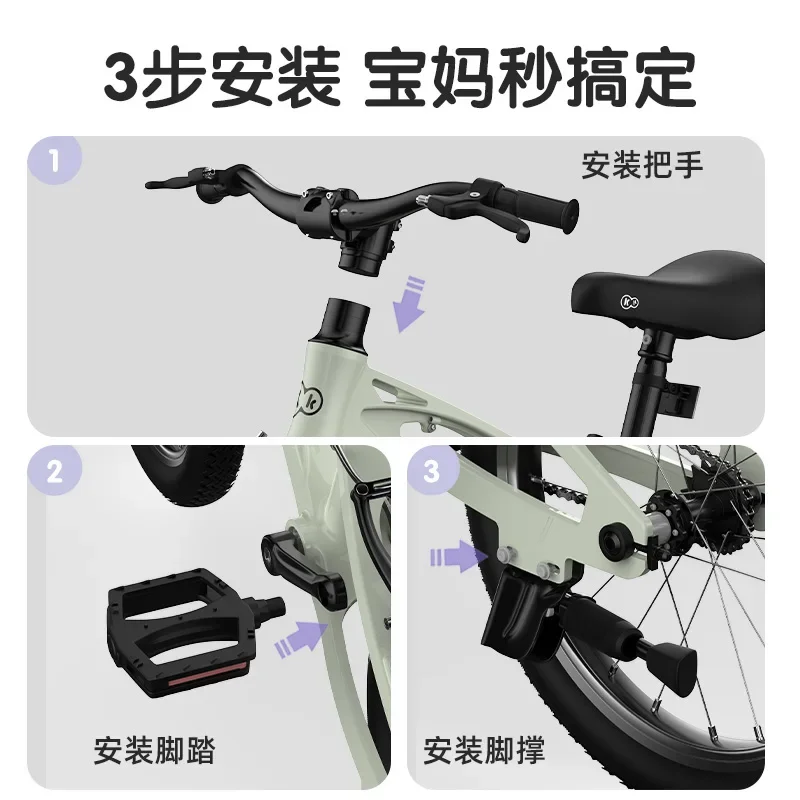 3步安装 宝妈秒搞定

1

安装把手

2

安装脚踏

3

安装脚撑