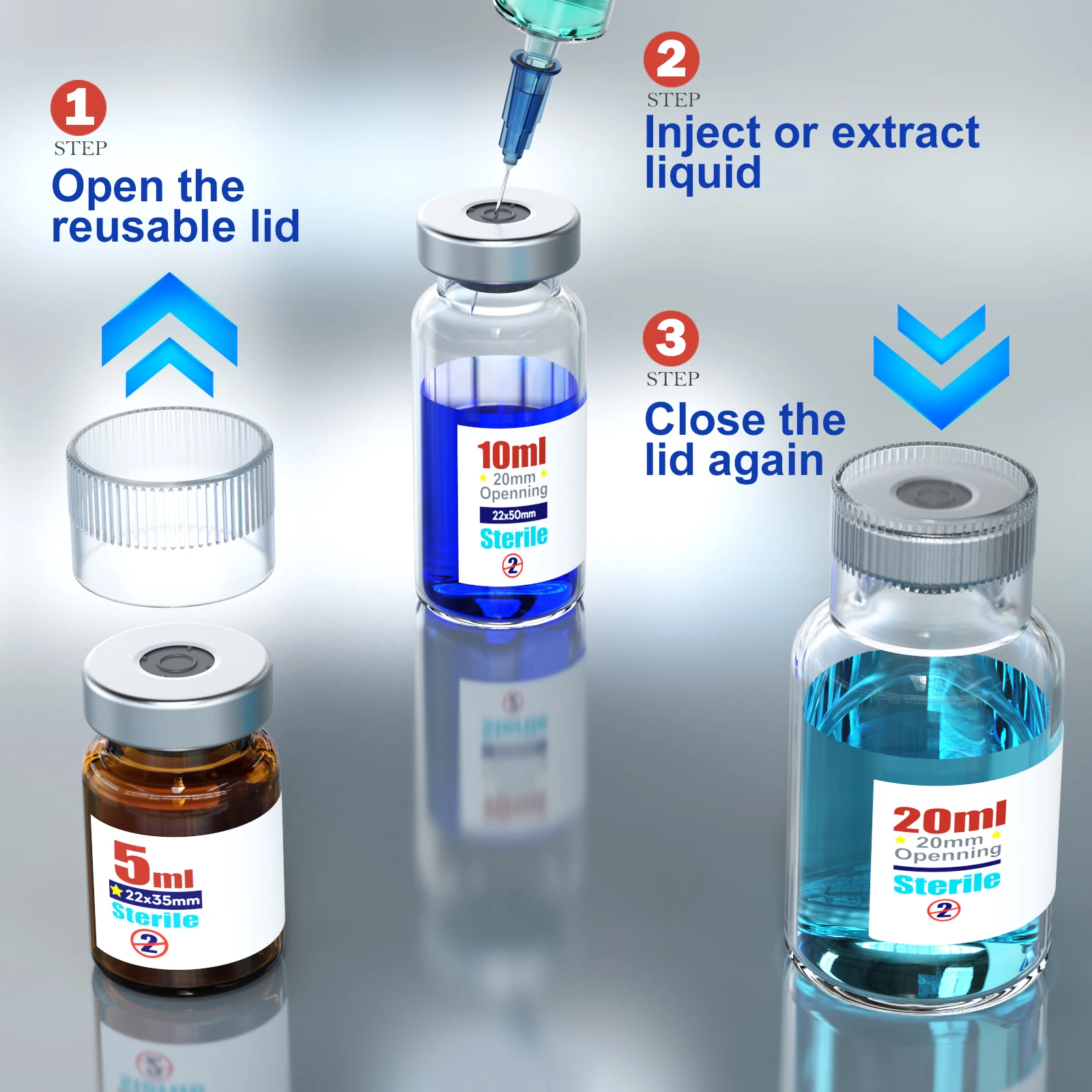 1
STEP
Open the reusable lid

2
STEP
Inject or extract liquid

3
STEP
Close the lid again

10ml
20mm
Openning
22x50mm
Sterile
2

5ml
22x35mm
Sterile
2

20ml
20mm
Openning
Sterile
2