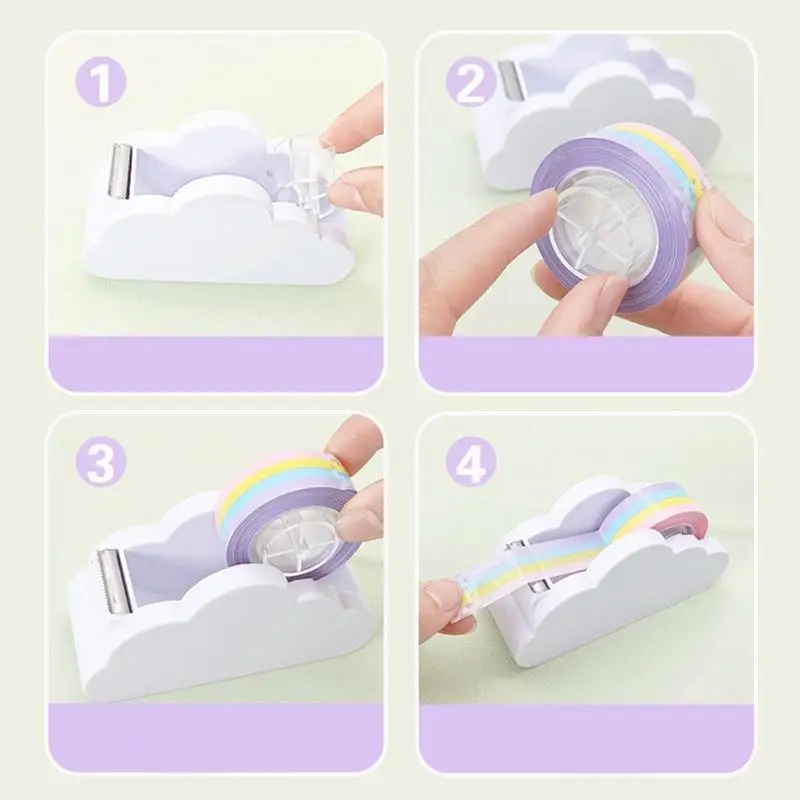 1

2

3

4