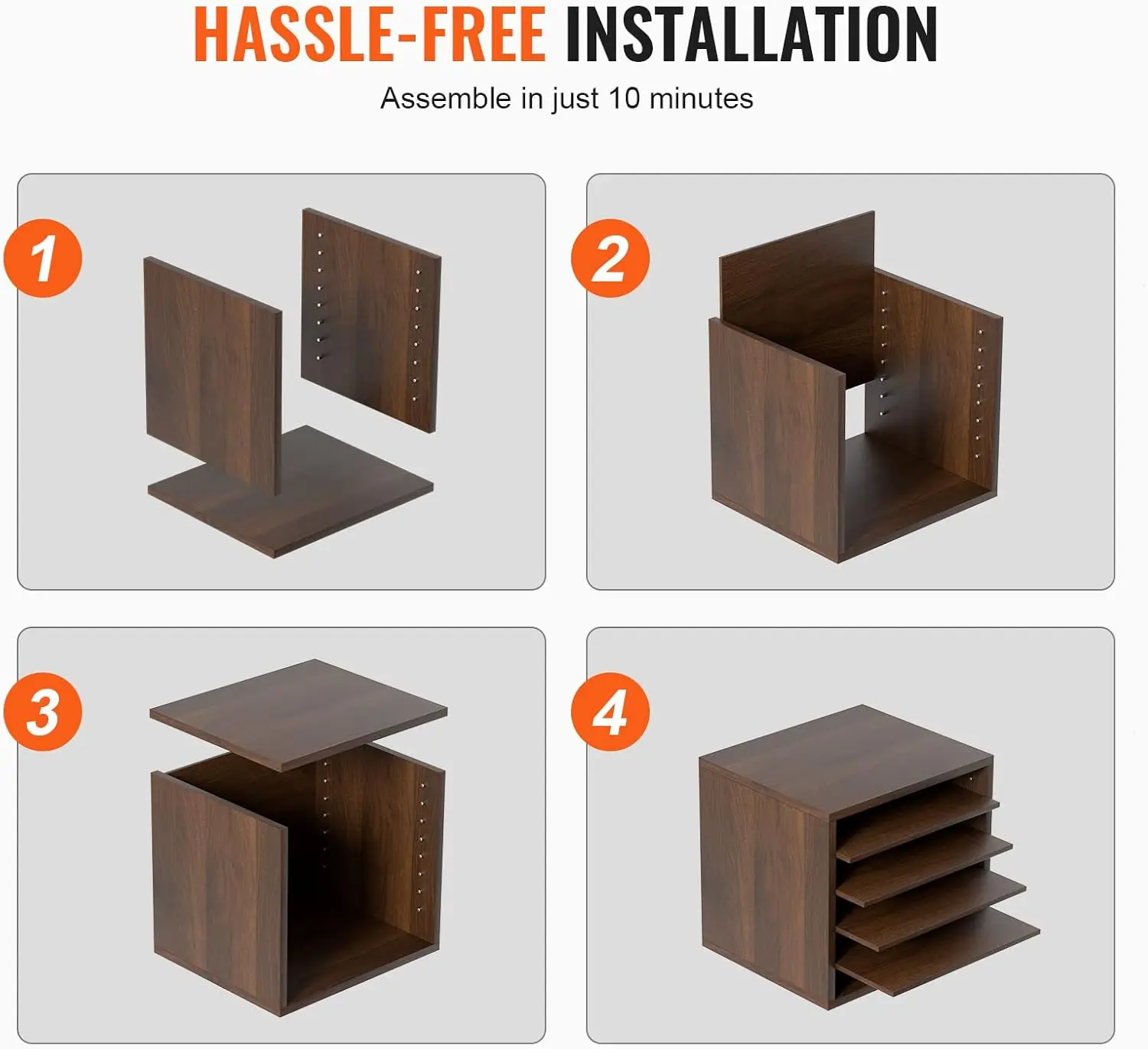 HASSLE-FREE INSTALLATION

Assemble in just 10 minutes

1

2

3

4