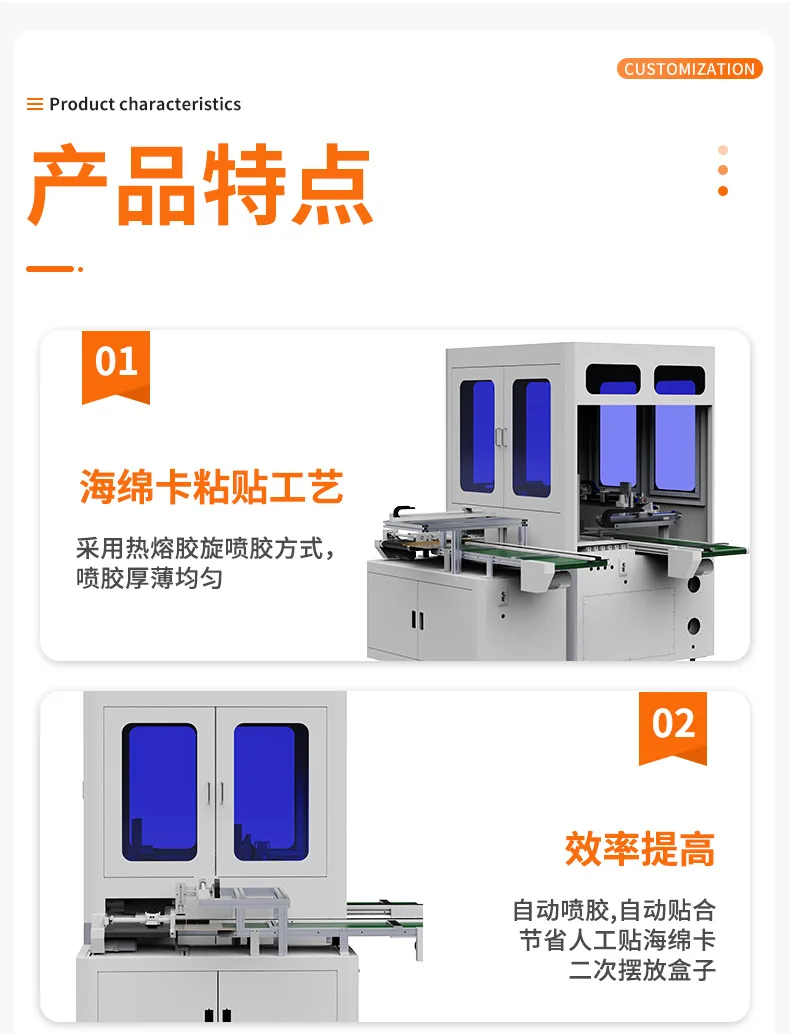 CUSTOMIZATION

Product characteristics

产品特点

01

海绵卡粘贴工艺

采用热熔胶旋喷胶方式，喷胶厚薄均匀

02

效率提高

自动喷胶,自动贴合
节省人工贴海绵卡
二次摆放盒子