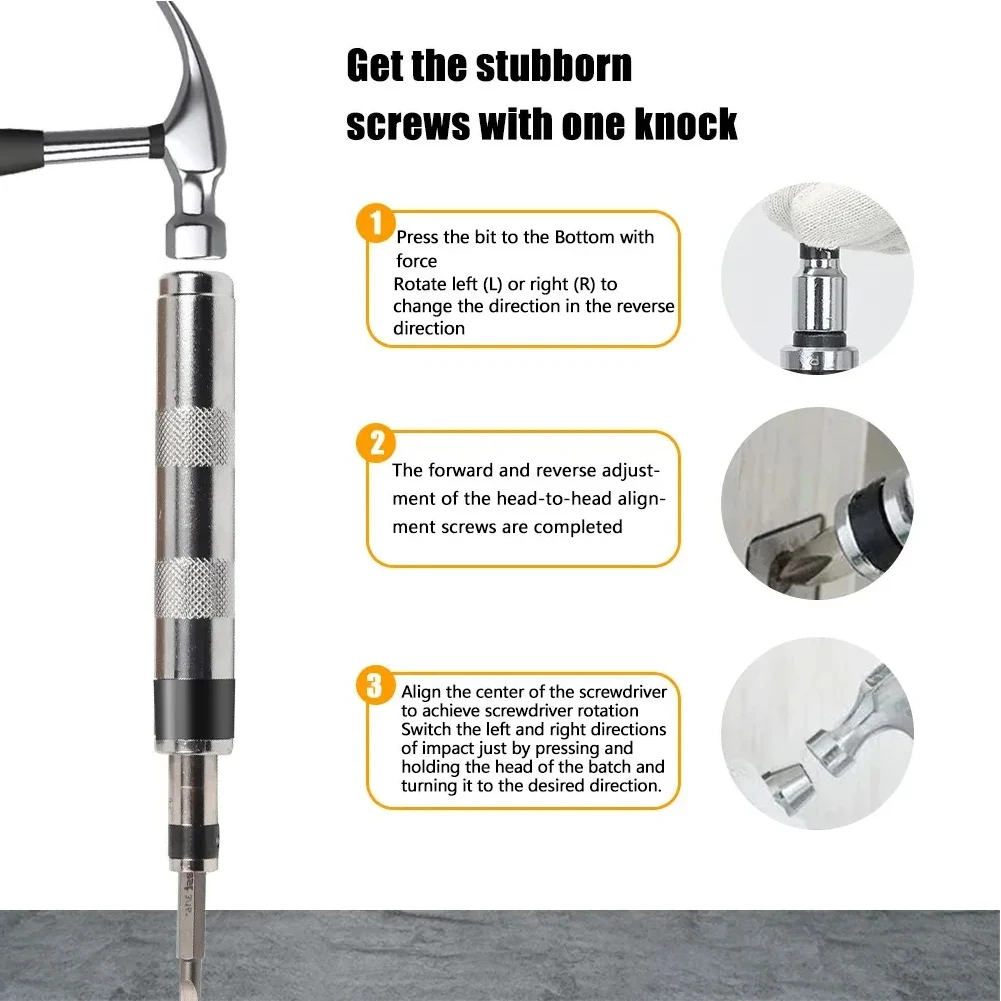 Get the stubborn screws with one knock

1 Press the bit to the Bottom with force
Rotate left (L) or right (R) to change the direction in the reverse direction

2 The forward and reverse adjustment of the head-to-head alignment screws are completed

3 Align the center of the screwdriver to achieve screwdriver rotation
Switch the left and right directions of impact just by pressing and holding the head of the batch and turning it to the desired direction.