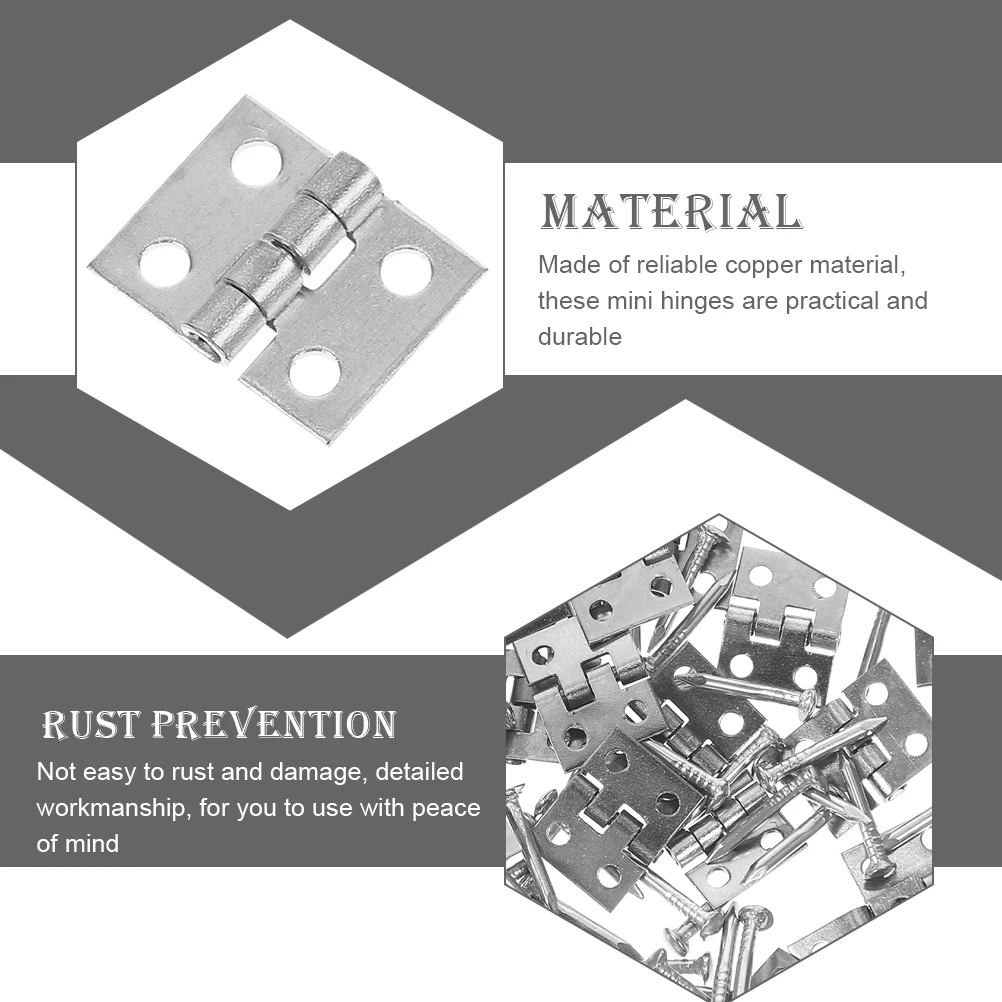 MATERIAL

Made of reliable copper material, these mini hinges are practical and durable

RUST PREVENTION

Not easy to rust and damage, detailed workmanship, for you to use with peace of mind