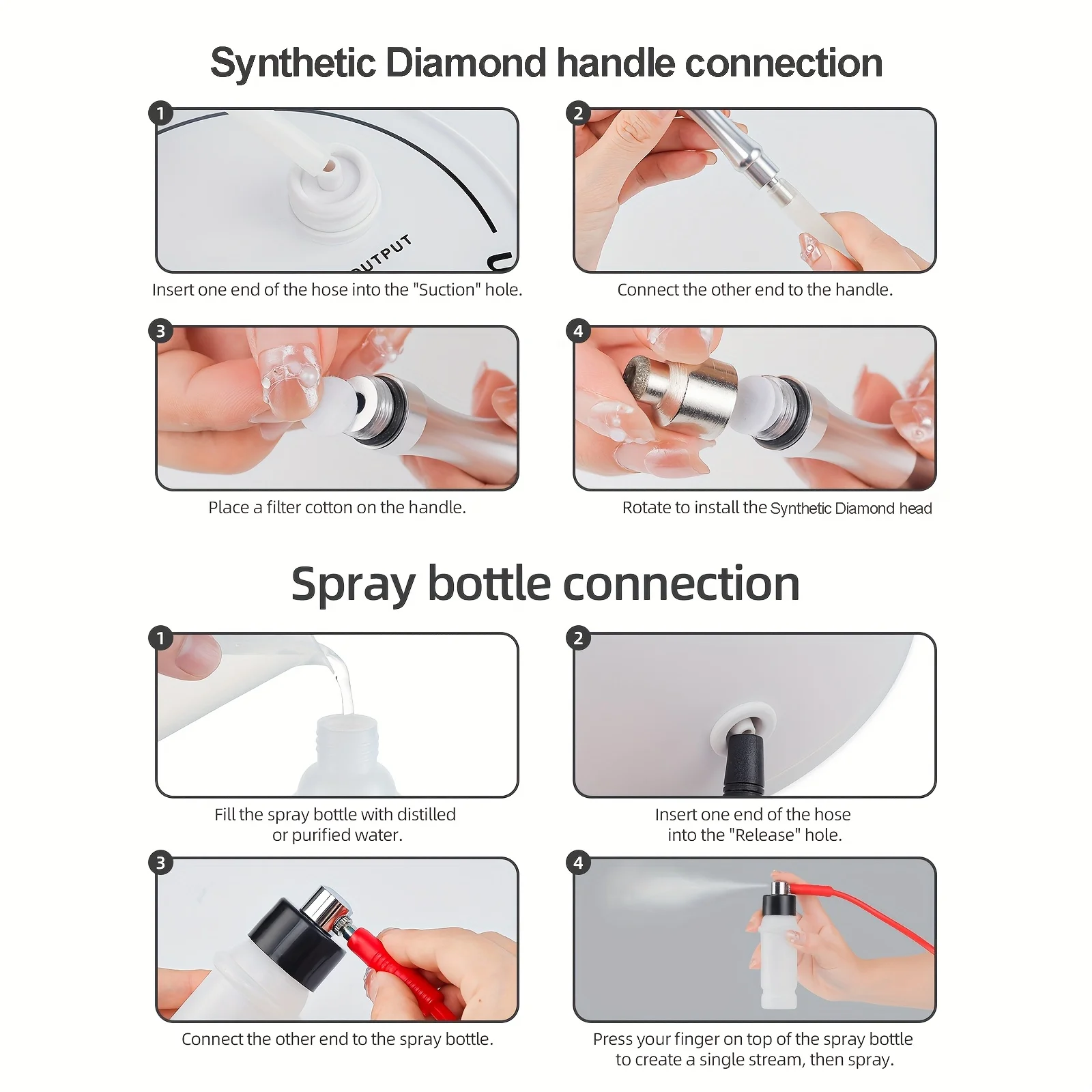 Synthetic Diamond handle connection

1

OUTPUT

Insert one end of the hose into the "Suction" hole.

2

Connect the other end to the handle.

3

Place a filter cotton on the handle.

4

Rotate to install the Synthetic Diamond head

Spray bottle connection

1

Fill the spray bottle with distilled or purified water.

2

Insert one end of the hose into the "Release" hole.

3

Connect the other end to the spray bottle.

4

Press your finger on top of the spray bottle to create a single stream, then spray.