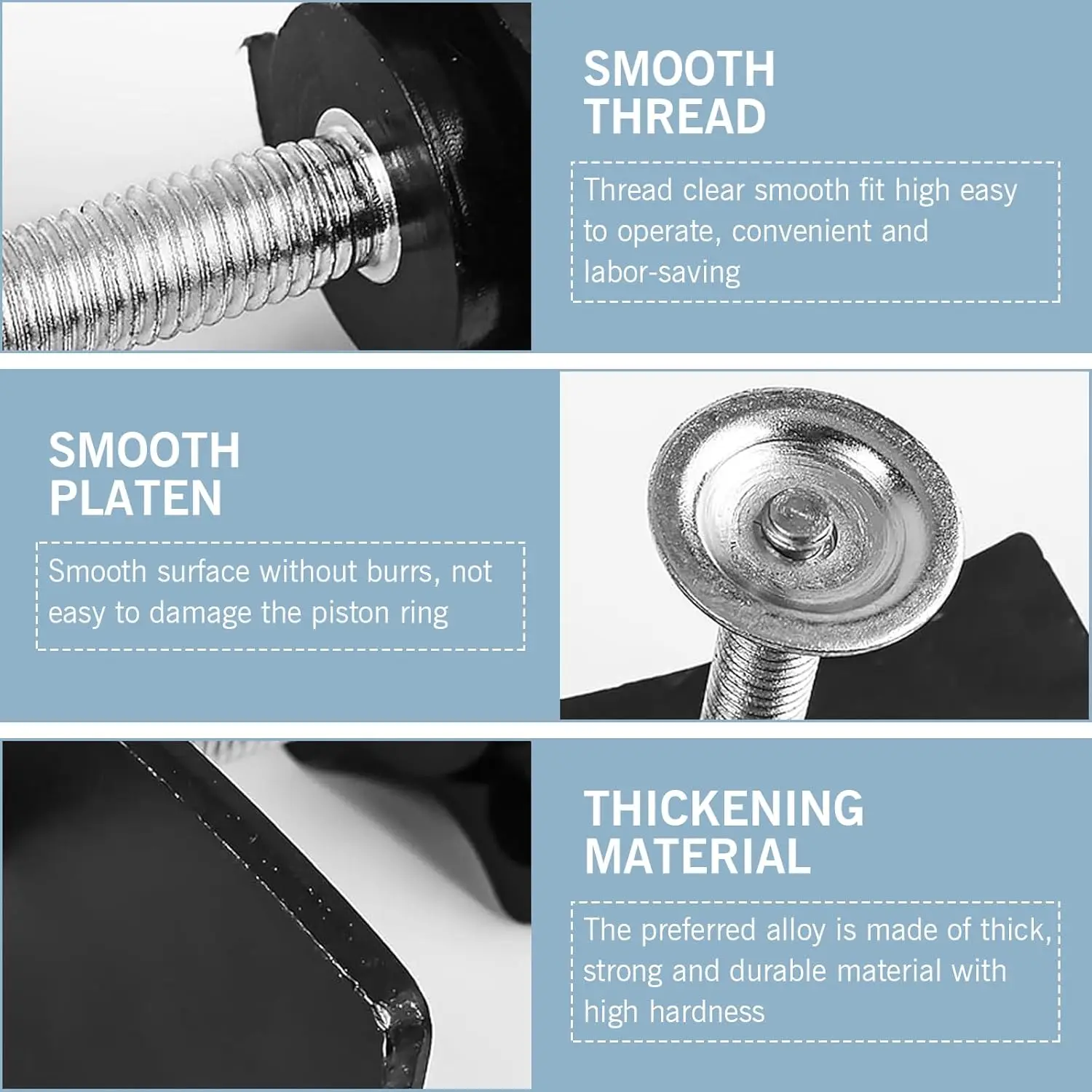 SMOOTH THREAD

Thread clear smooth fit high easy to operate, convenient and labor-saving

SMOOTH PLATEN

Smooth surface without burrs, not easy to damage the piston ring

THICKENING MATERIAL

The preferred alloy is made of thick, strong and durable material with high hardness