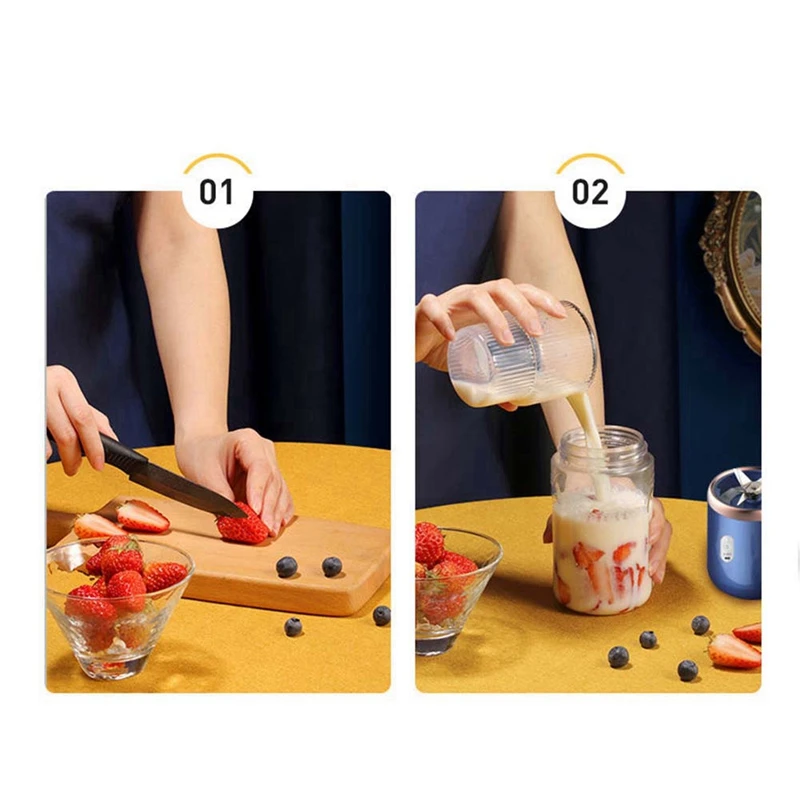 01

02