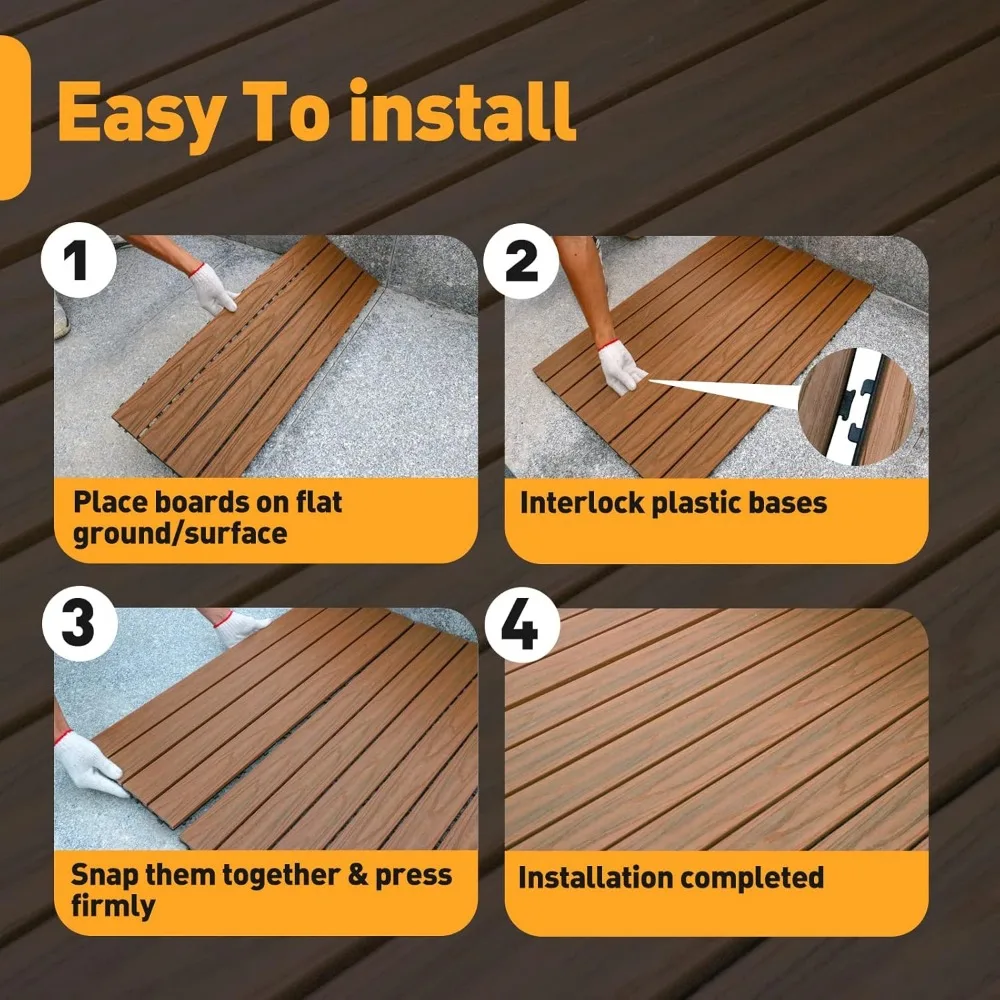 Easy To install

1

Place boards on flat ground/surface

2

Interlock plastic bases

3

Snap them together & press firmly

4

Installation completed