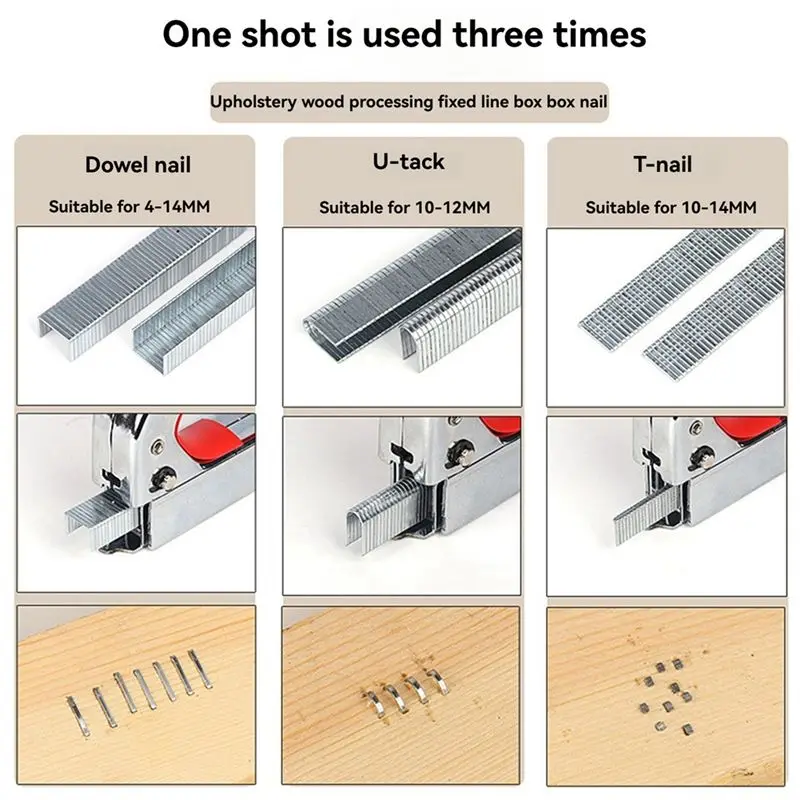 One shot is used three times

Upholstery wood processing fixed line box box nail

Dowel nail

Suitable for 4-14MM

U-tack

Suitable for 10-12MM

T-nail

Suitable for 10-14MM