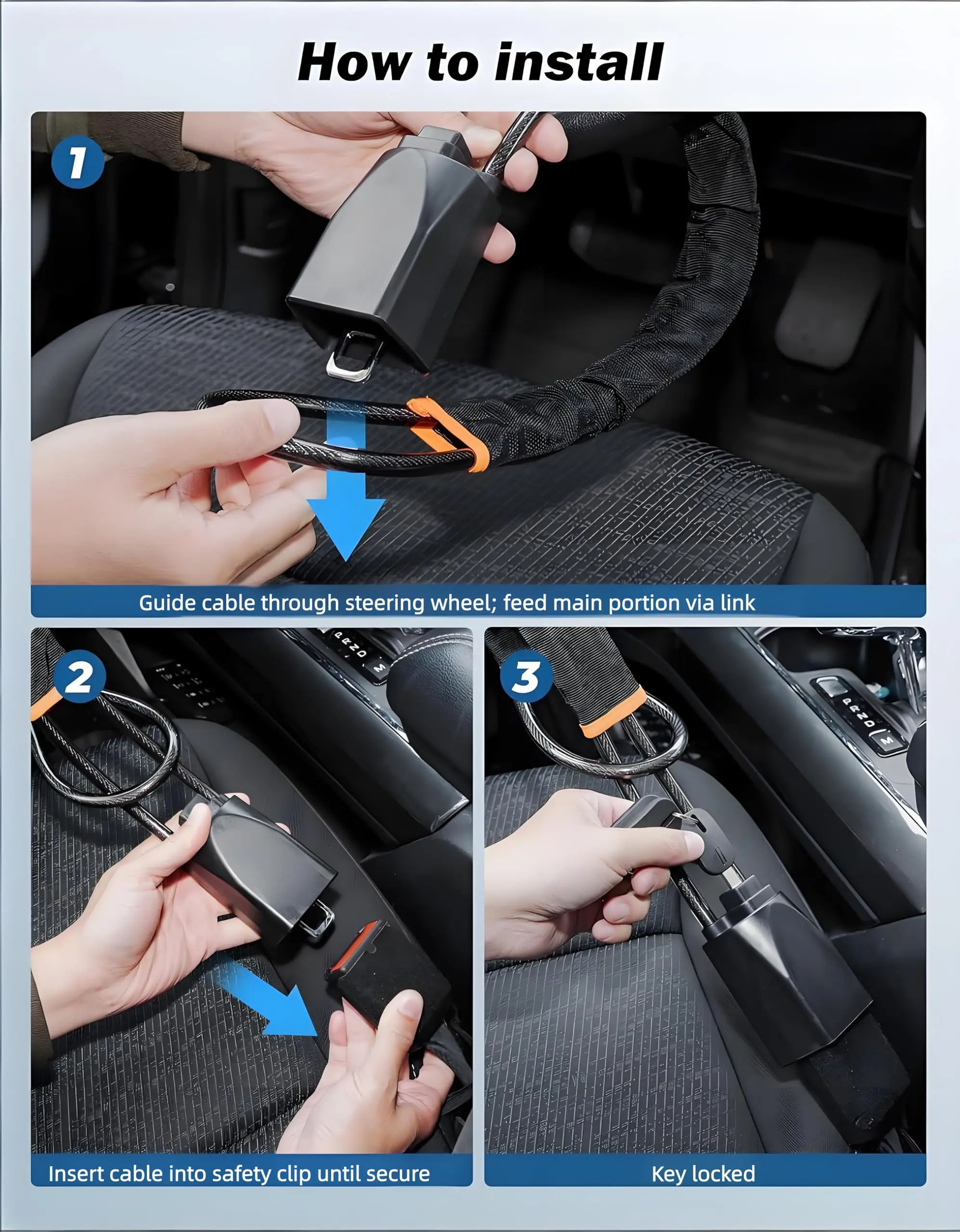 How to install

1

Guide cable through steering wheel; feed main portion via link

2

Insert cable into safety clip until secure

3

Key locked