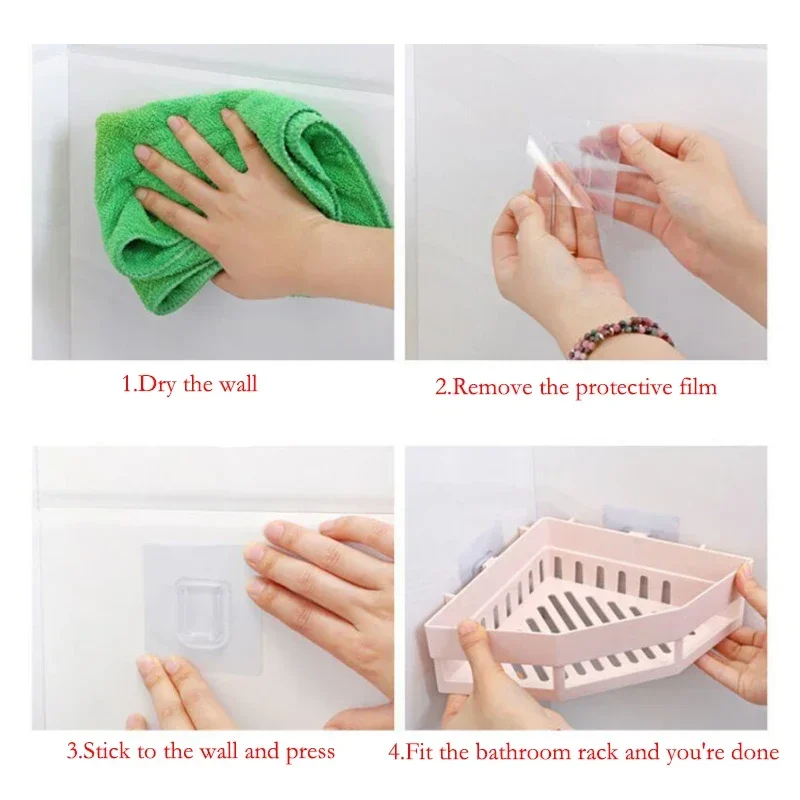 1.Dry the wall

2.Remove the protective film

3.Stick to the wall and press

4.Fit the bathroom rack and you're done