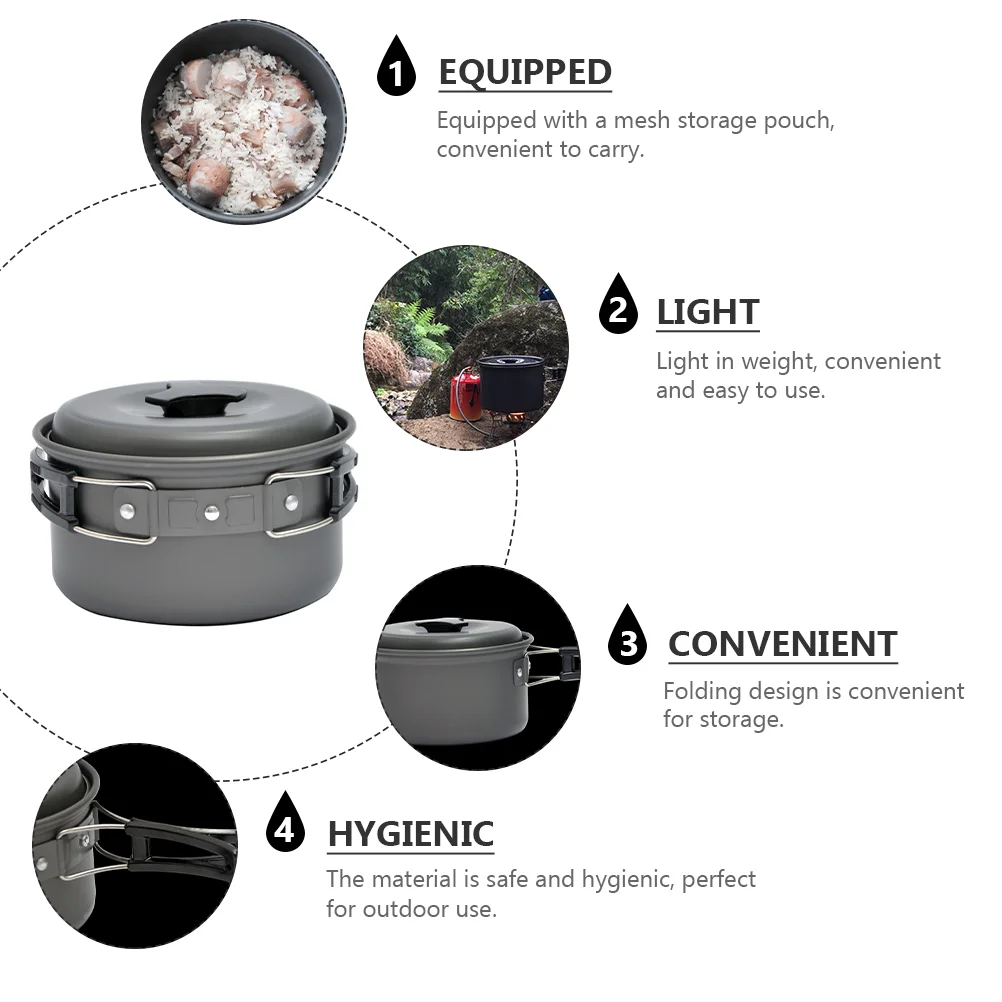 1 EQUIPPED
Equipped with a mesh storage pouch, convenient to carry.

2 LIGHT
Light in weight, convenient and easy to use.

3 CONVENIENT
Folding design is convenient for storage.

4 HYGIENIC
The material is safe and hygienic, perfect for outdoor use.