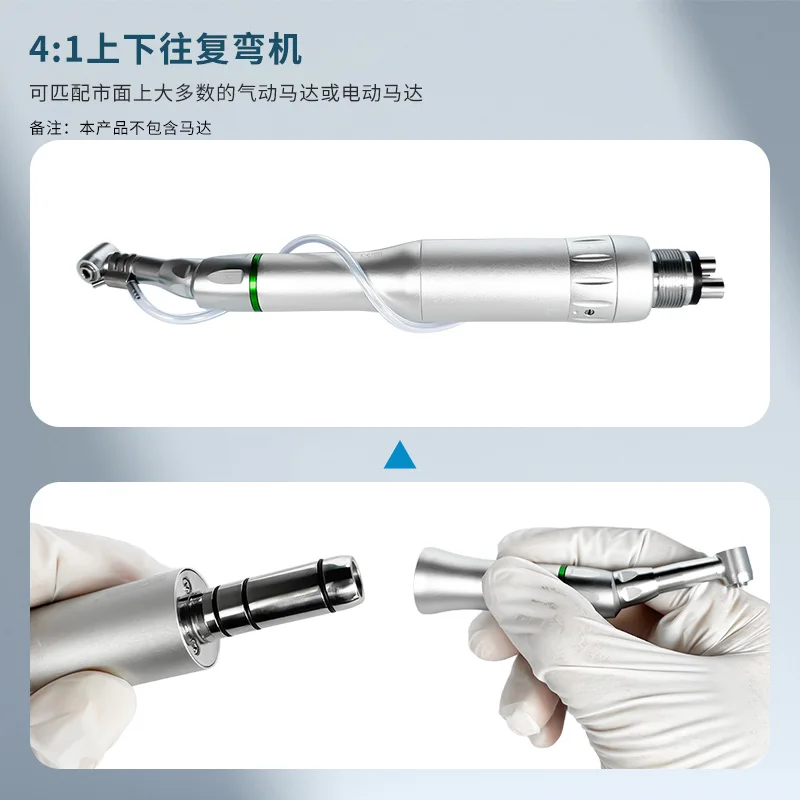 4:1上下往复弯机

可匹配市面上大多数的气动马达或电动马达

备注：本产品不包含马达