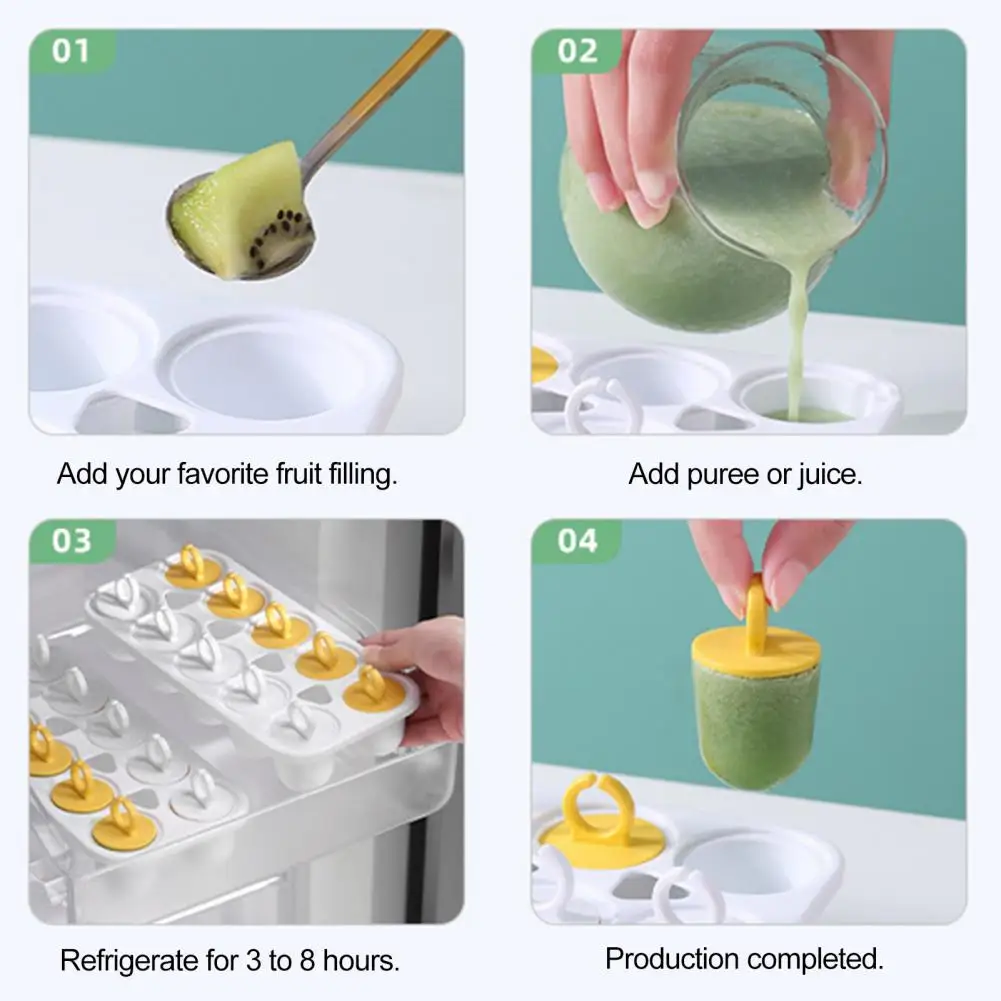 01

Add your favorite fruit filling.

02

Add puree or juice.

03

Refrigerate for 3 to 8 hours.

04

Production completed.