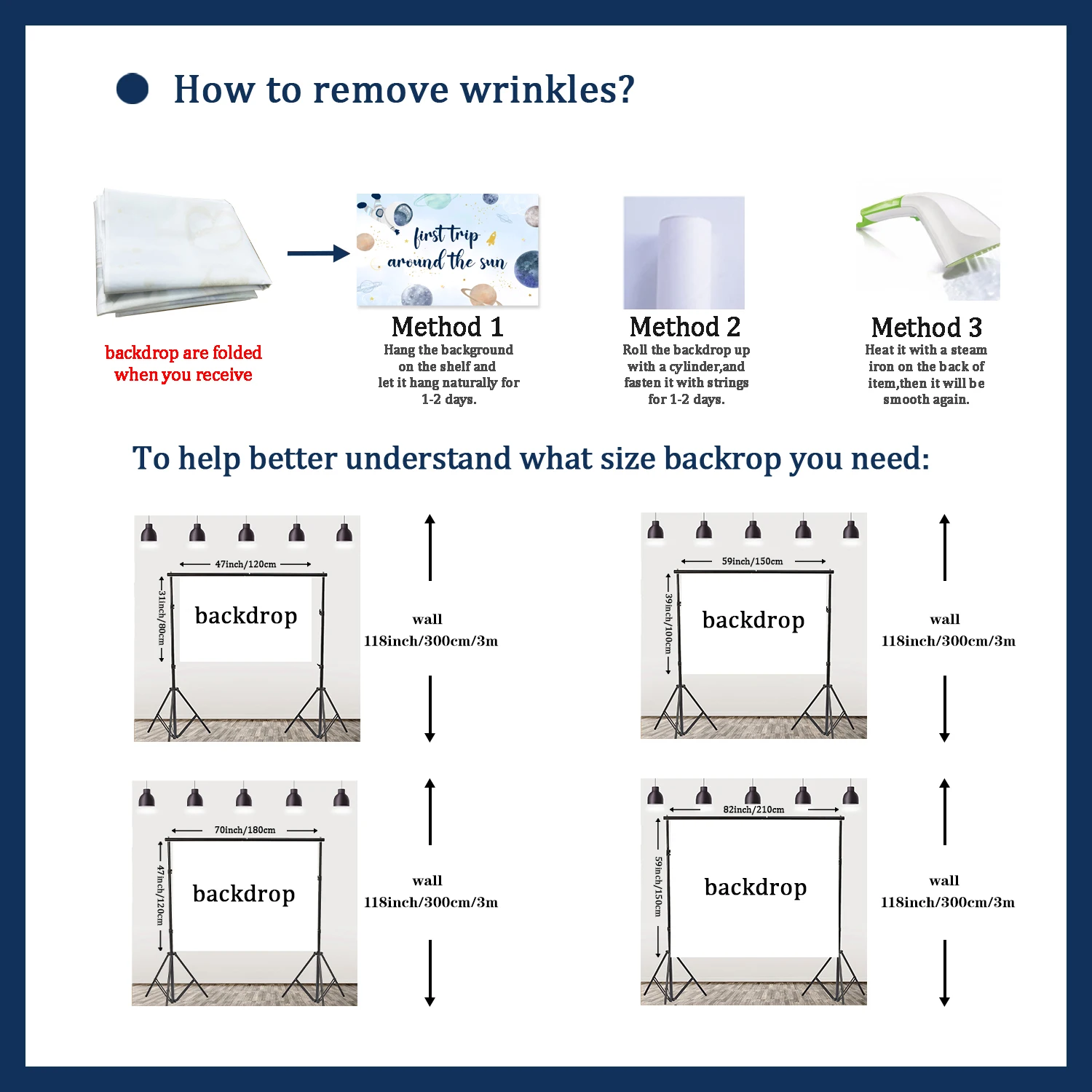 How to remove wrinkles?

backdrop are folded when you receive

first trip around the sun

Method 1
Hang the background on the shelf and let it hang naturally for 1-2 days.

Method 2
Roll the backdrop up with a cylinder,and fasten it with strings for 1-2 days.

Method 3
Heat it with a steam iron on the back of item,then it will be smooth again.

To help better understand what size backrop you need:

47inch/120cm
31inch/80cm
backdrop
wall
118inch/300cm/3m

59inch/150cm
39inch/100cm
backdrop
wall
118inch/300cm/3m

70inch/180cm
47inch/120cm
backdrop
wall
118inch/300cm/3m

82inch/210cm
59inch/150cm
backdrop
wall
118inch/300cm/3m