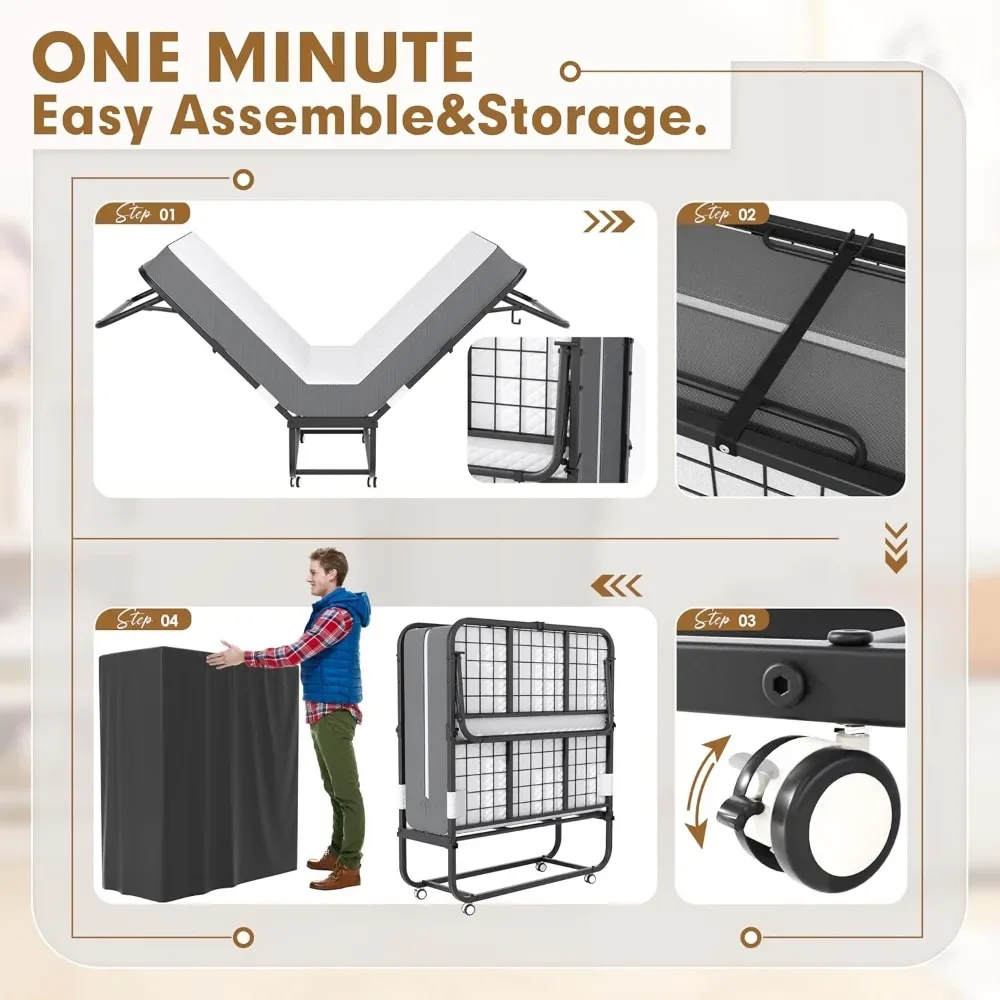 ONE MINUTE
Easy Assemble&Storage.

Step 01

Step 02

Step 04

Step 03