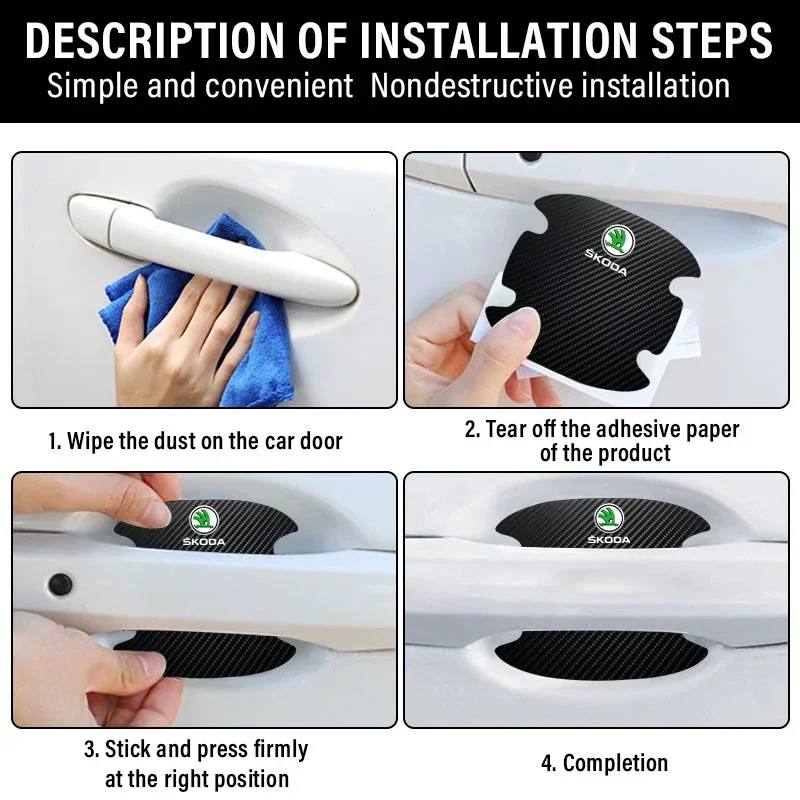 DESCRIPTION OF INSTALLATION STEPS
Simple and convenient Nondestructive installation

ŠKODA

1. Wipe the dust on the car door

2. Tear off the adhesive paper of the product

ŠKODA

ŠKODA

3. Stick and press firmly at the right position

4. Completion