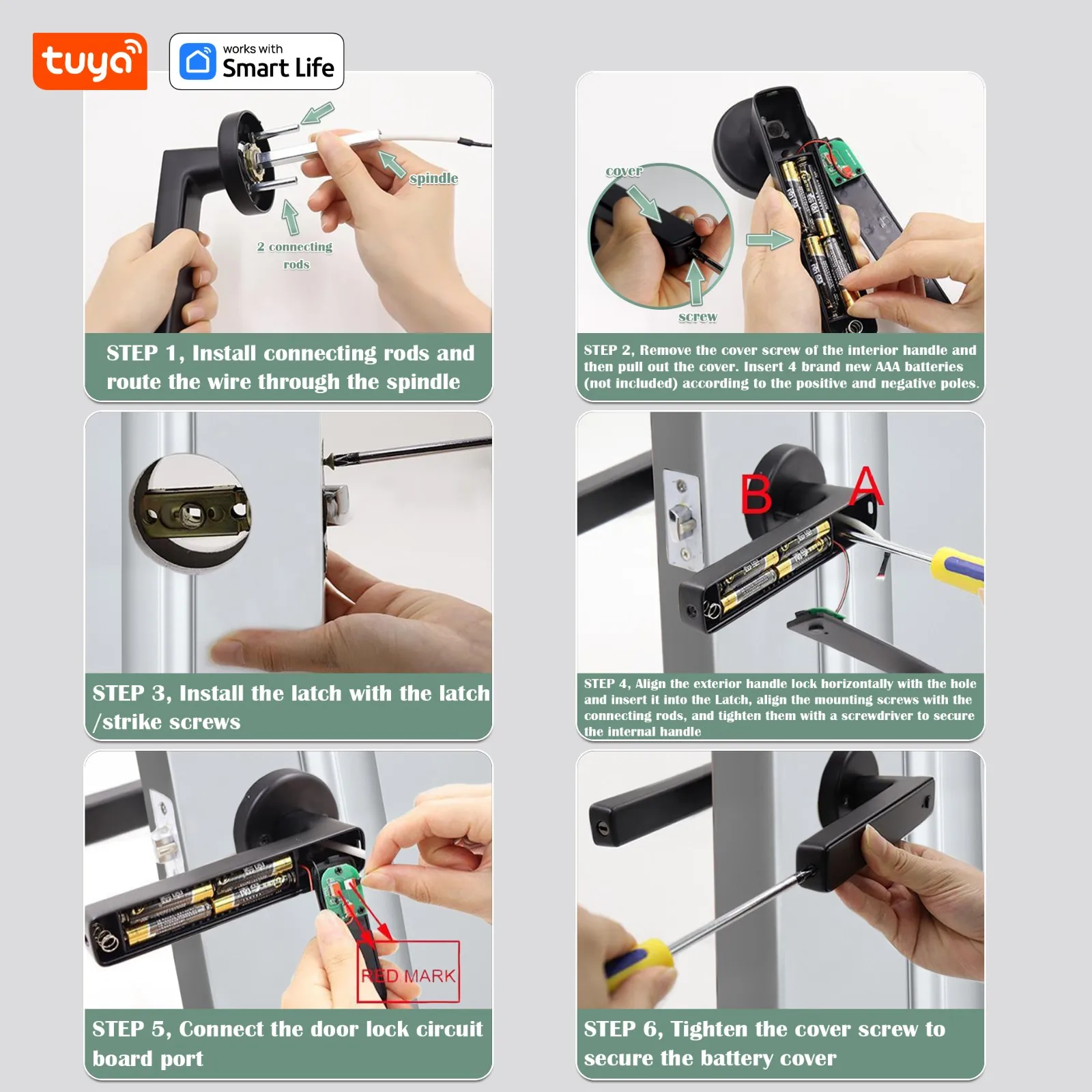 tuya

works with
Smart Life

spindle

2 connecting rods

STEP 1, Install connecting rods and route the wire through the spindle

cover

screw

STEP 2, Remove the cover screw of the interior handle and then pull out the cover. Insert 4 brand new AAA batteries (not included) according to the positive and negative poles.

STEP 3, Install the latch with the latch /strike screws

B

A

STEP 4, Align the exterior handle lock horizontally with the hole and insert it into the Latch, align the mounting screws with the connecting rods, and tighten them with a screwdriver to secure the internal handle

RED MARK

STEP 5, Connect the door lock circuit board port

STEP 6, Tighten the cover screw to secure the battery cover