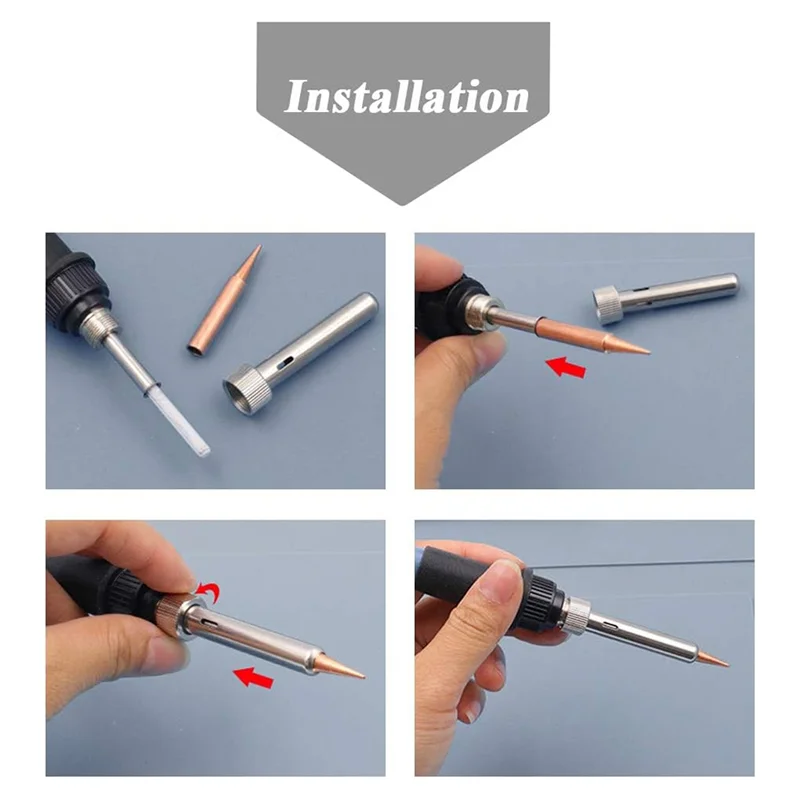 Installation