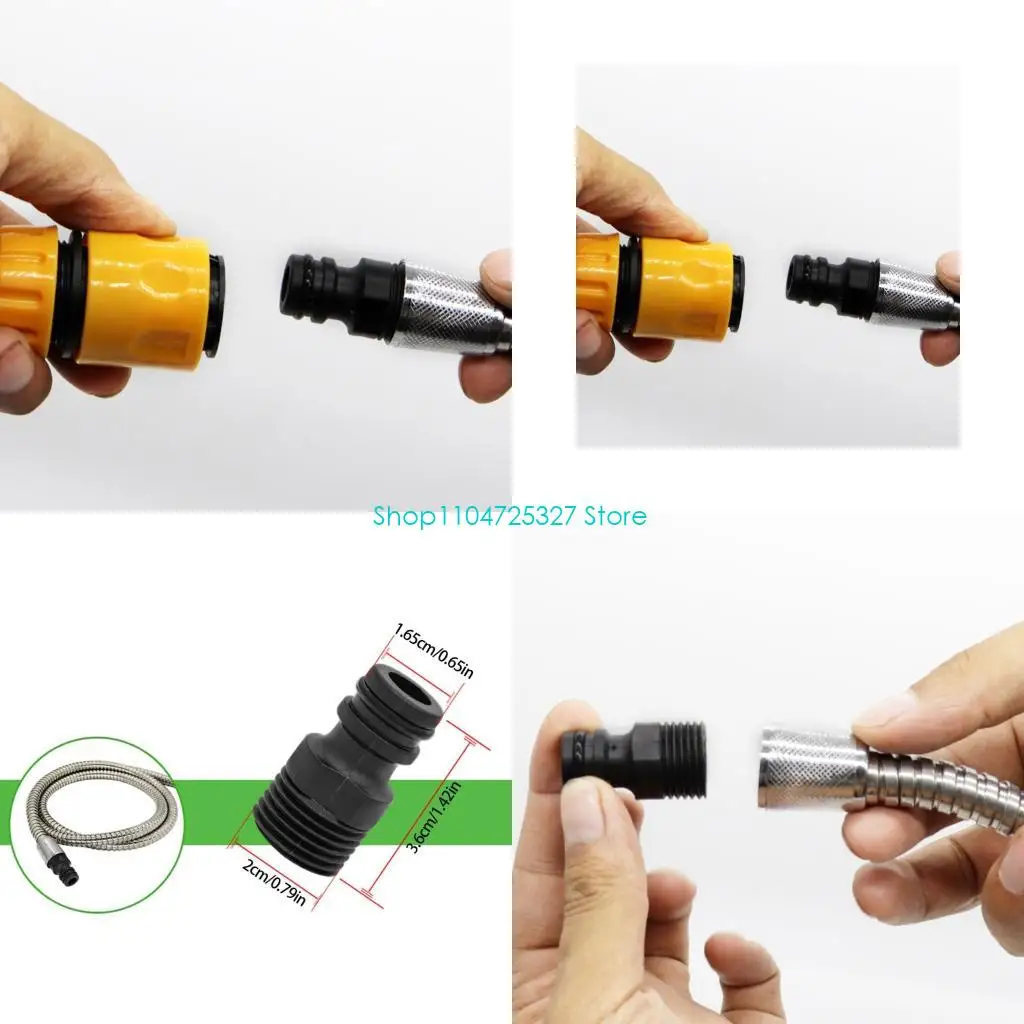 Shop1104725327 Store

1.65cm/0.65in

3.6cm/1.42in

2cm/0.79in