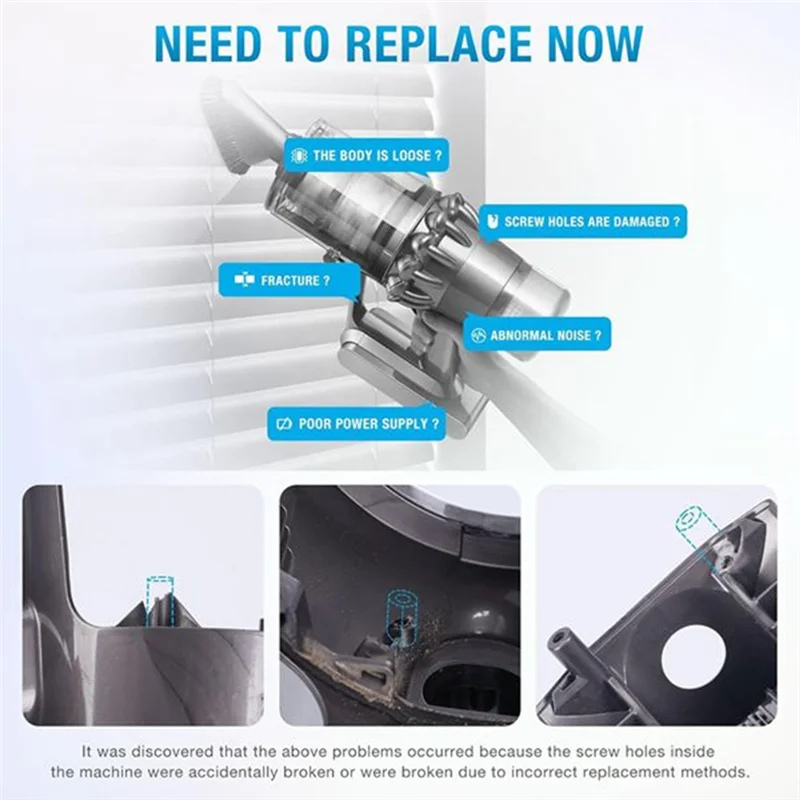 NEED TO REPLACE NOW

THE BODY IS LOOSE ?

SCREW HOLES ARE DAMAGED ?

FRACTURE ?

ABNORMAL NOISE ?

POOR POWER SUPPLY ?

It was discovered that the above problems occurred because the screw holes inside the machine were accidentally broken or were broken due to incorrect replacement methods.