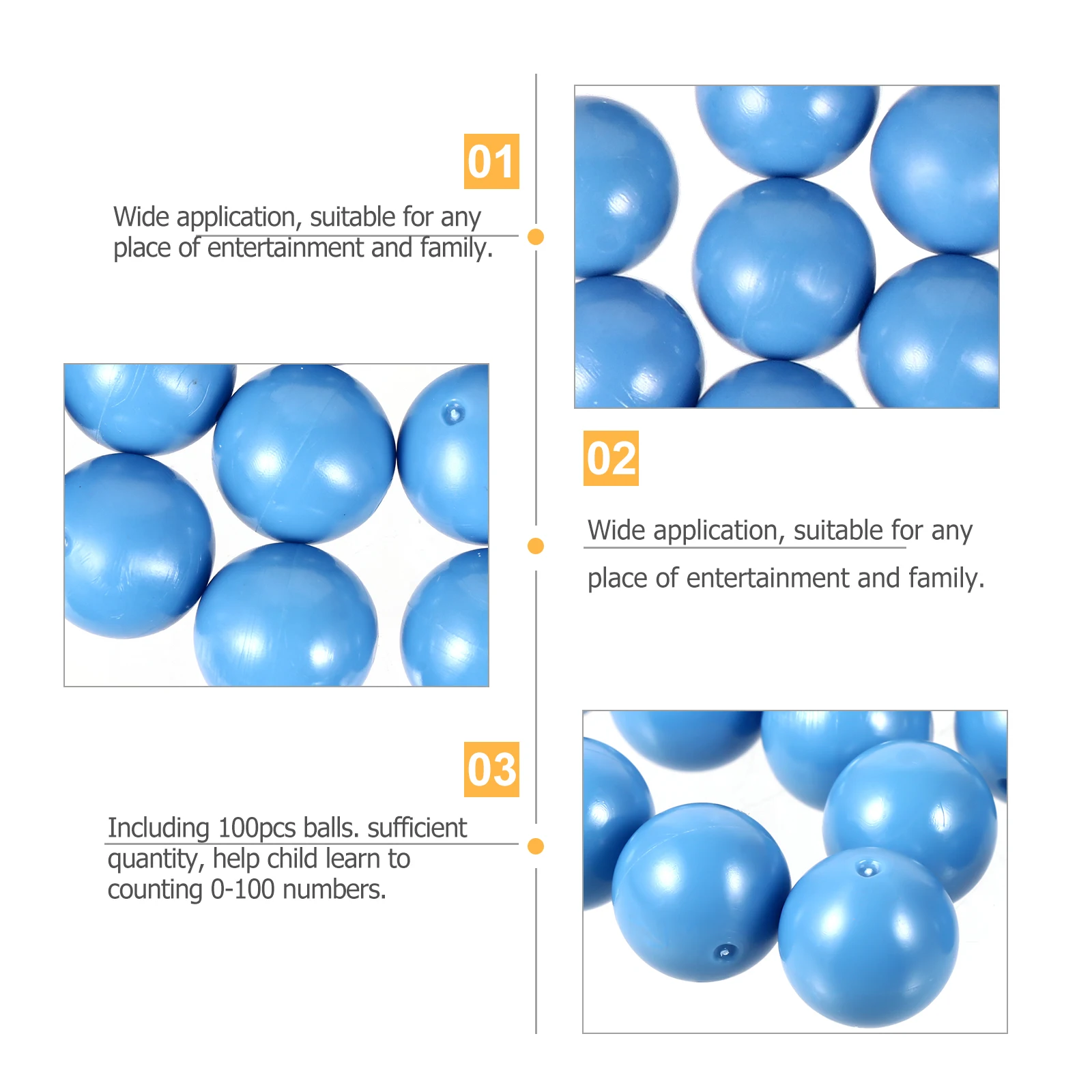 01

Wide application, suitable for any place of entertainment and family.

02

Wide application, suitable for any place of entertainment and family.

03

Including 100pcs balls. sufficient quantity, help child learn to counting 0-100 numbers.