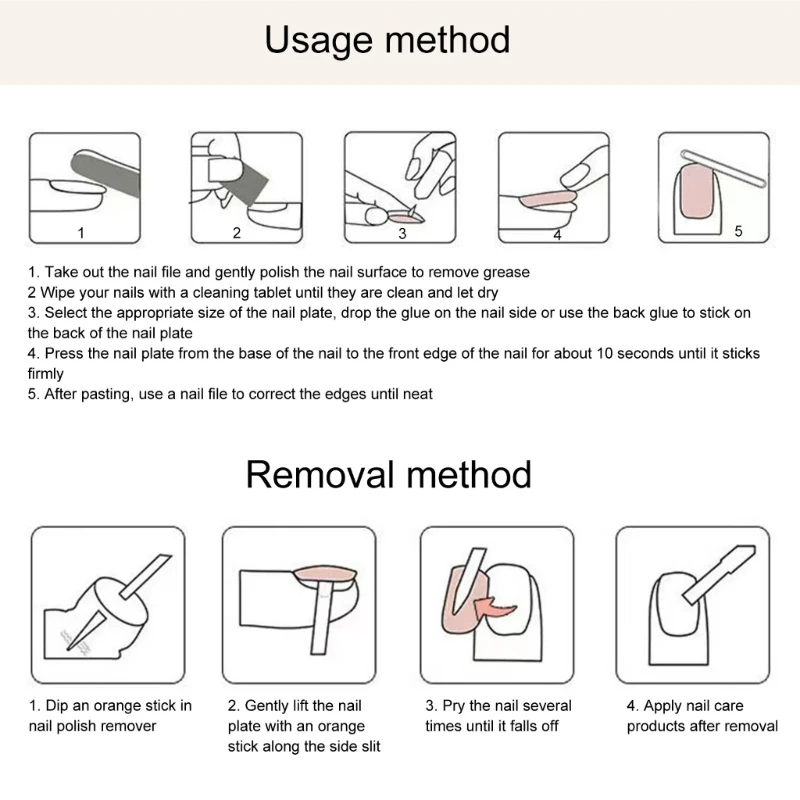 Usage method

1

2

3

4

5

1. Take out the nail file and gently polish the nail surface to remove grease
2 Wipe your nails with a cleaning tablet until they are clean and let dry
3. Select the appropriate size of the nail plate, drop the glue on the nail side or use the back glue to stick on the back of the nail plate
4. Press the nail plate from the base of the nail to the front edge of the nail for about 10 seconds until it sticks firmly
5. After pasting, use a nail file to correct the edges until neat

Removal method

1. Dip an orange stick in nail polish remover

2. Gently lift the nail plate with an orange stick along the side slit

3. Pry the nail several times until it falls off

4. Apply nail care products after removal