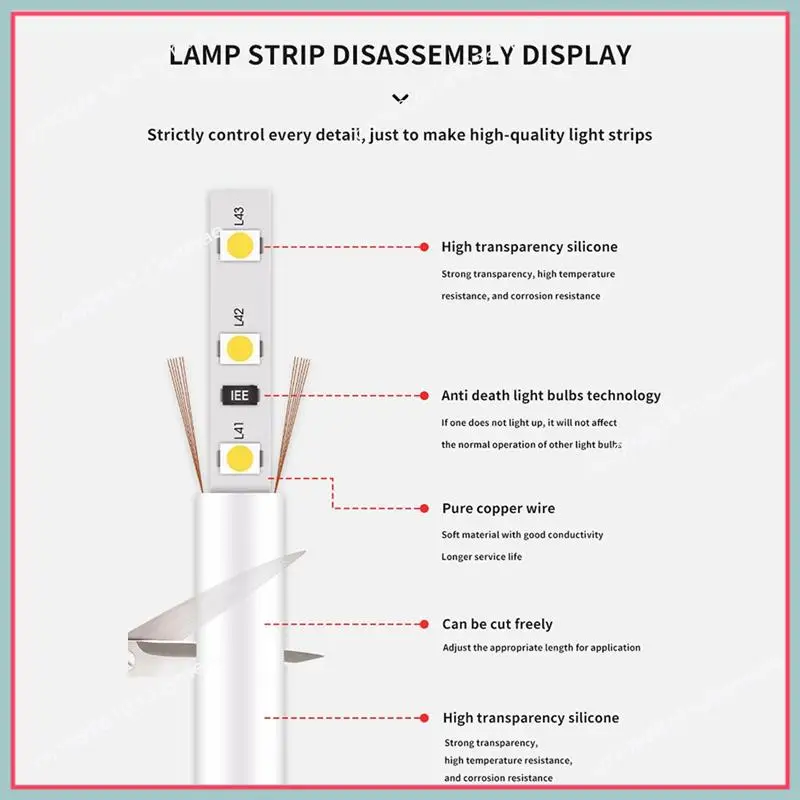 LAMP STRIP DISASSEMBLY DISPLAY

Strictly control every detail, just to make high-quality light strips

L43

L42

IEE

L41

High transparency silicone
Strong transparency, high temperature resistance, and corrosion resistance

Anti death light bulbs technology
If one does not light up, it will not affect the normal operation of other light bulbs

Pure copper wire
Soft material with good conductivity
Longer service life

Can be cut freely
Adjust the appropriate length for application

High transparency silicone
Strong transparency,
high temperature resistance,
and corrosion resistance