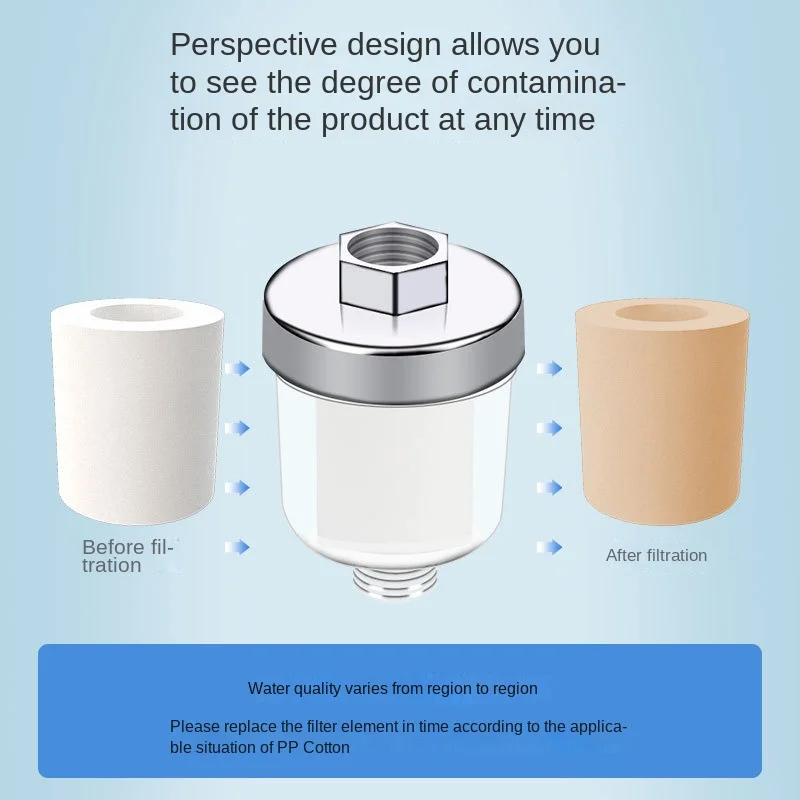 Perspective design allows you to see the degree of contamination of the product at any time

Before filtration

After filtration

Water quality varies from region to region

Please replace the filter element in time according to the applicable situation of PP Cotton