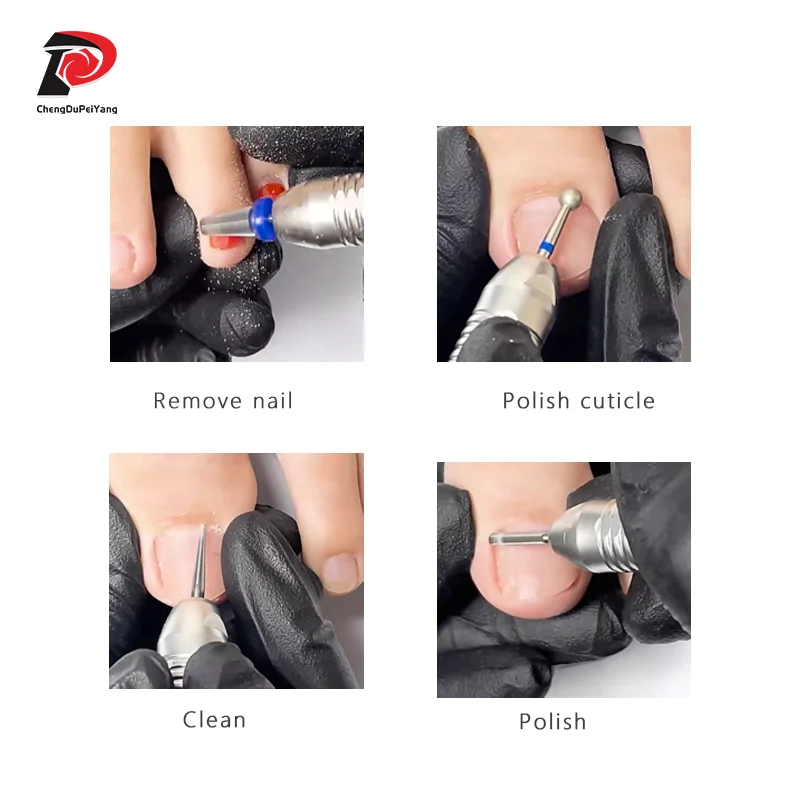 ChengDuPeiYang

Remove nail

Polish cuticle

Clean

Polish