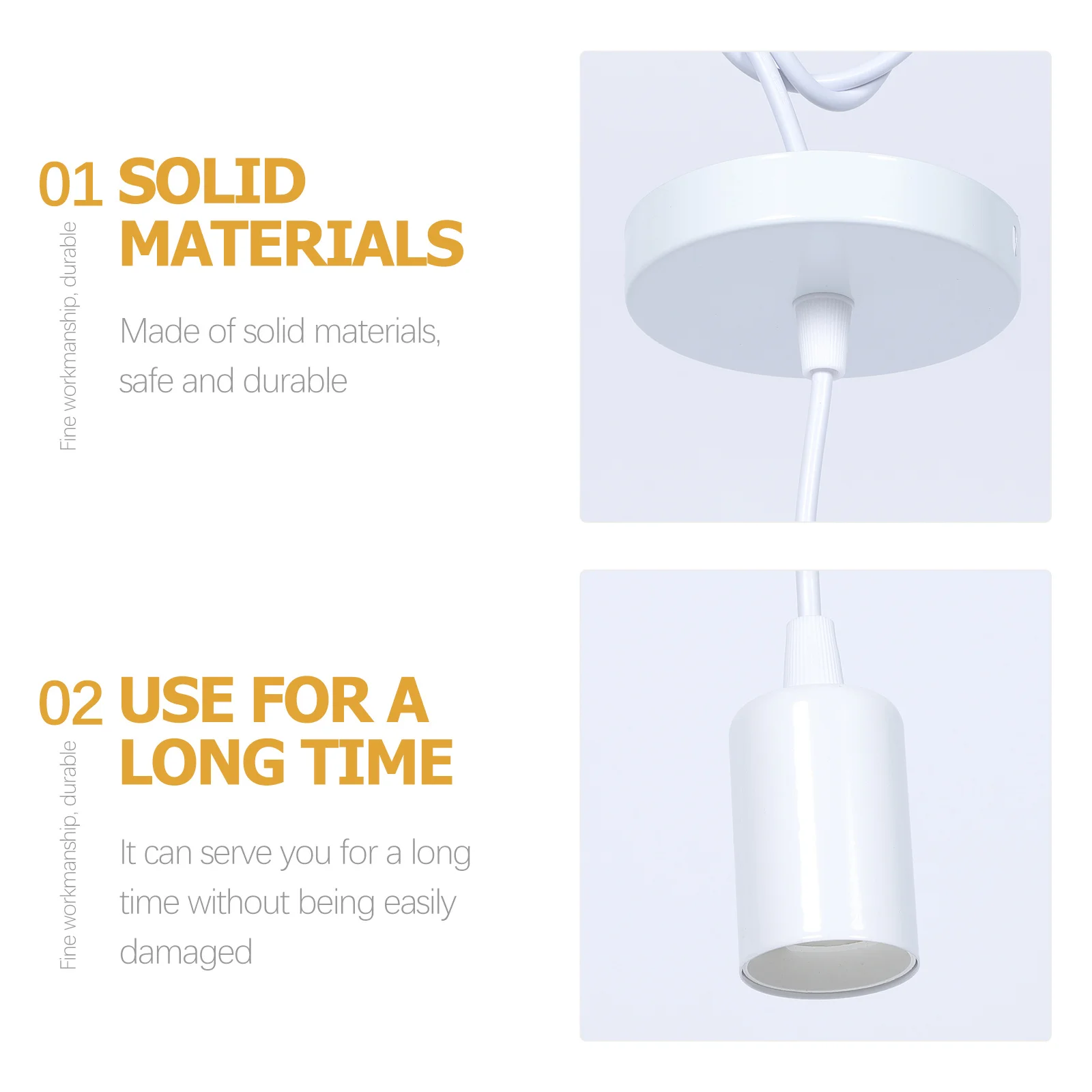 01 SOLID MATERIALS

Fine workmanship, durable

Made of solid materials, safe and durable

02 USE FOR A LONG TIME

Fine workmanship, durable

It can serve you for a long time without being easily damaged