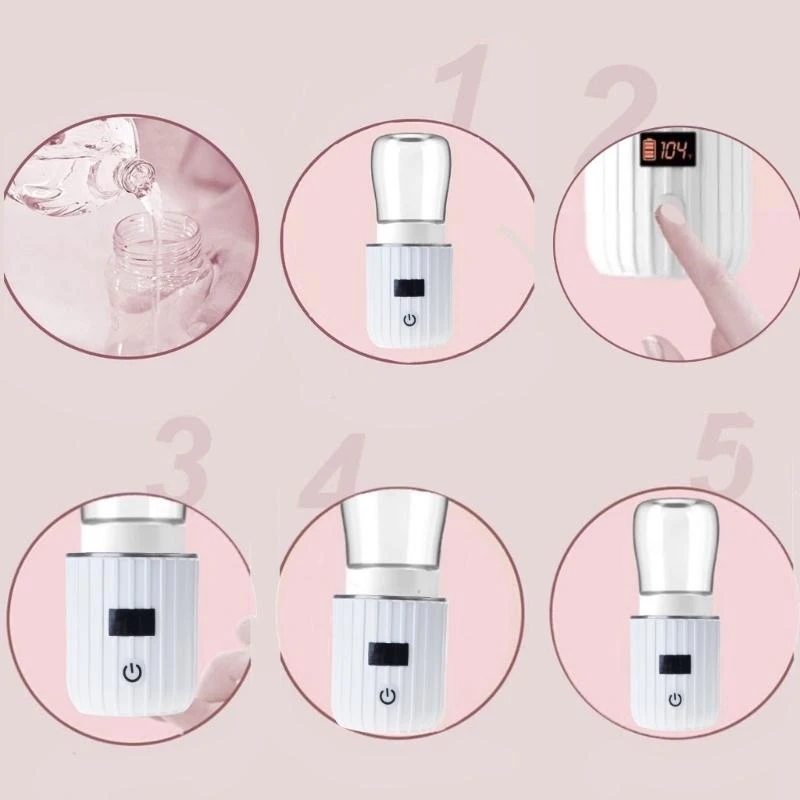 1
2
104
3
4
5