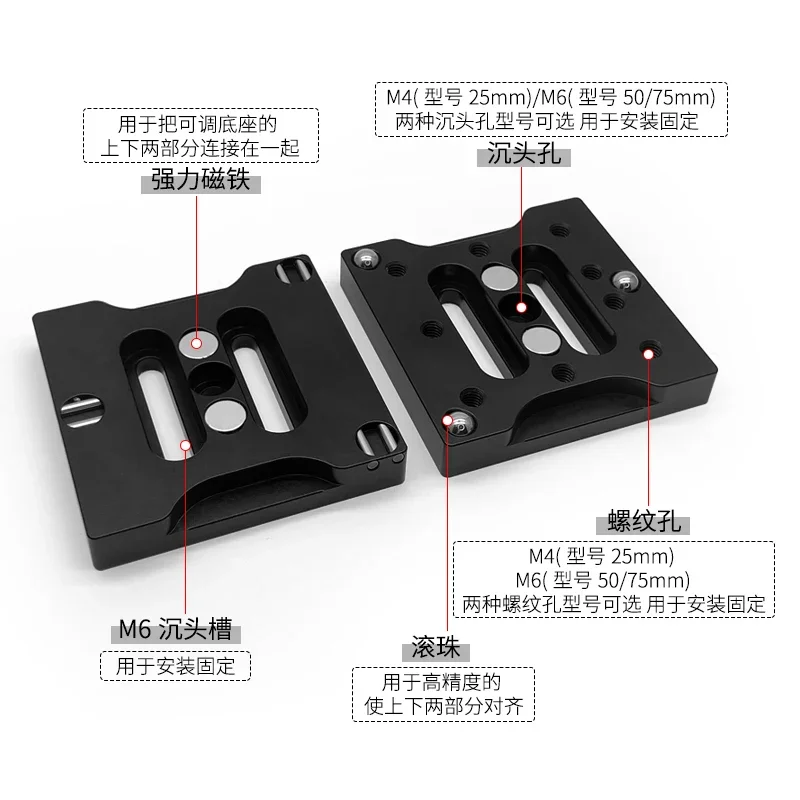 用于把可调底座的
上下两部分连接在一起
强力磁铁

M4( 型号 25mm)/M6( 型号 50/75mm)
两种沉头孔型号可选 用于安装固定
沉头孔

螺纹孔
M4( 型号 25mm)
M6( 型号 50/75mm)
两种螺纹孔型号可选 用于安装固定

M6 沉头槽
用于安装固定

滚珠
用于高精度的
使上下两部分对齐