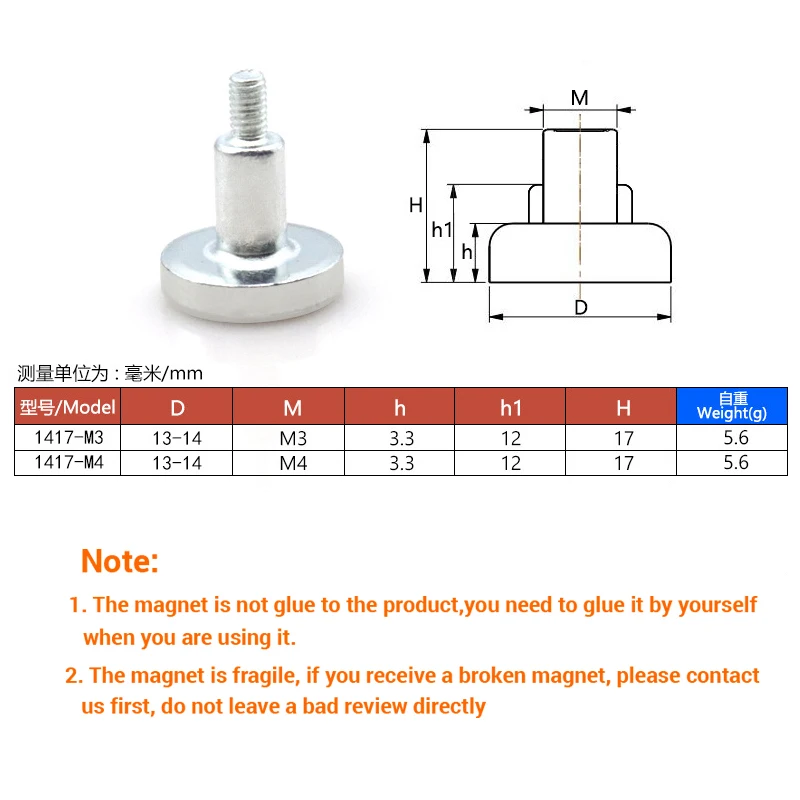 M

H

h1

h

D

测量单位为：毫米/mm

| 型号/Model | D | M | h | h1 | H | 自重 Weight(g) |
|---|---|---|---|---|---|---|
| 1417-M3 | 13-14 | M3 | 3.3 | 12 | 17 | 5.6 |
| 1417-M4 | 13-14 | M4 | 3.3 | 12 | 17 | 5.6 |

Note:

1. The magnet is not glue to the product,you need to glue it by yourself when you are using it.

2. The magnet is fragile, if you receive a broken magnet, please contact us first, do not leave a bad review directly