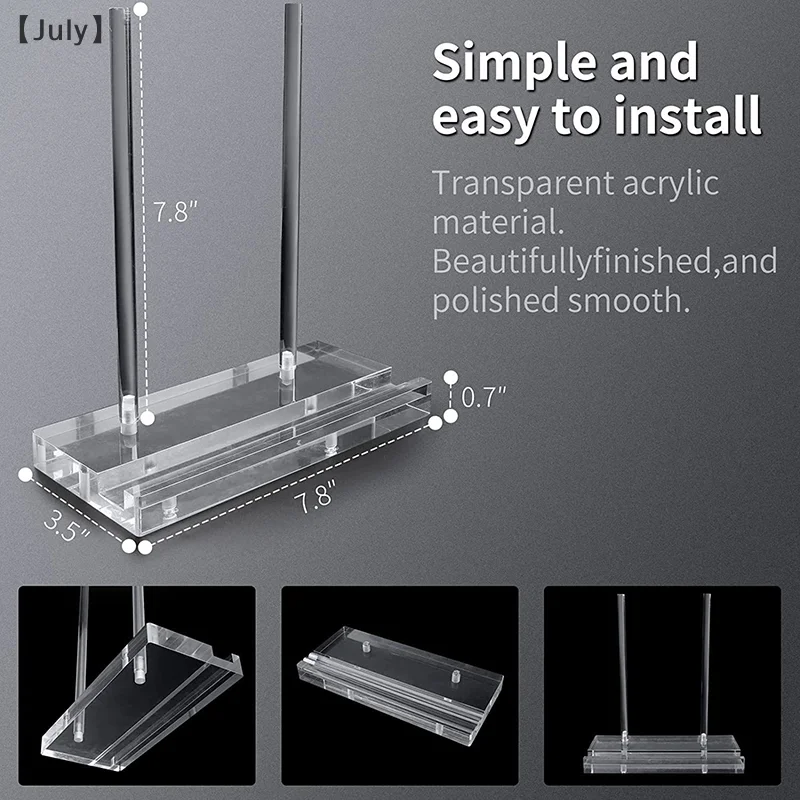 【July】

Simple and easy to install

Transparent acrylic material. Beautifullyfinished,and polished smooth.

7.8"

0.7"

7.8"

3.5"