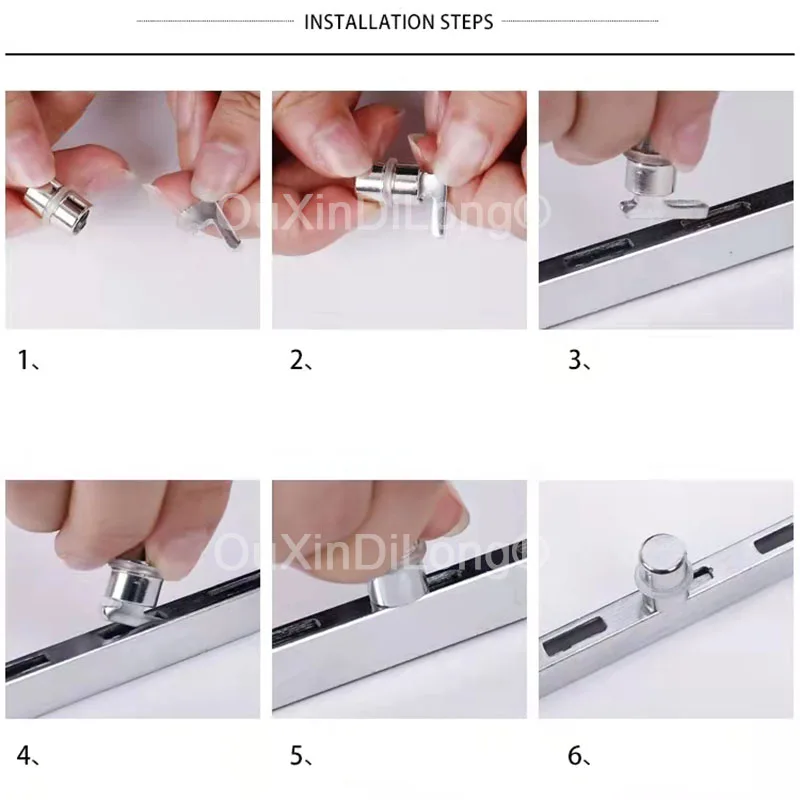 INSTALLATION STEPS

OuXinDiLong©

1、

2、

3、

OuXinDiLong©

4、

5、

6、