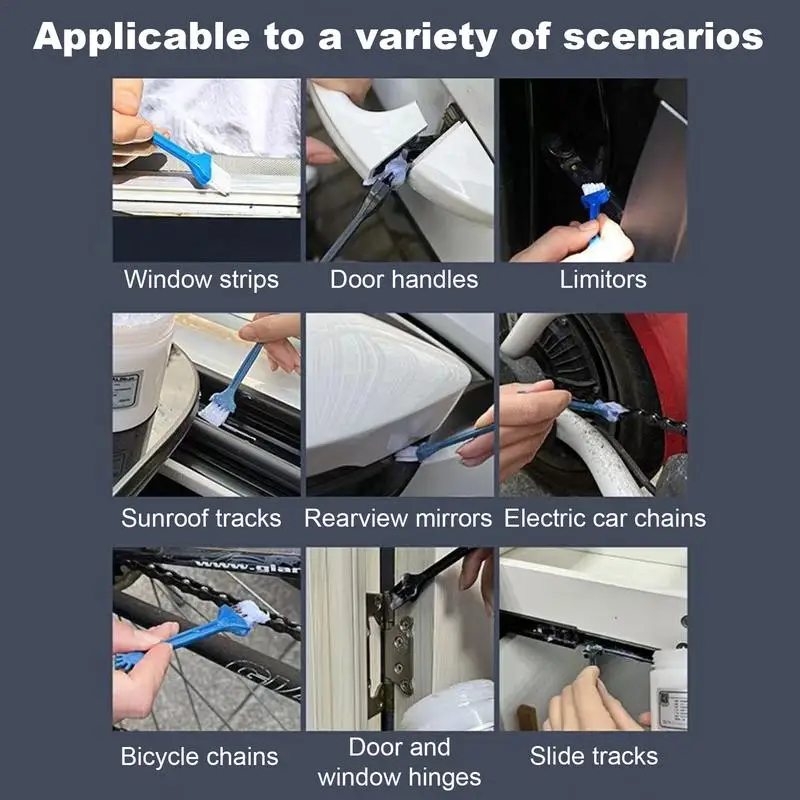 Applicable to a variety of scenarios

Window strips

Door handles

Limitors

Sunroof tracks

Rearview mirrors

Electric car chains

Bicycle chains

Door and window hinges

Slide tracks