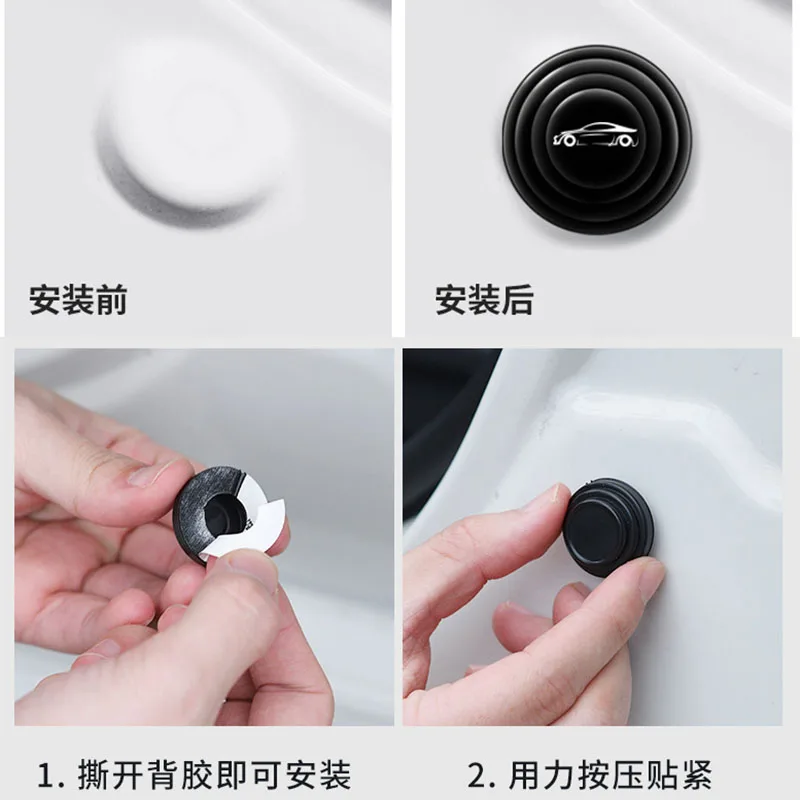 安装前

安装后

1. 撕开背胶即可安装

2. 用力按压贴紧