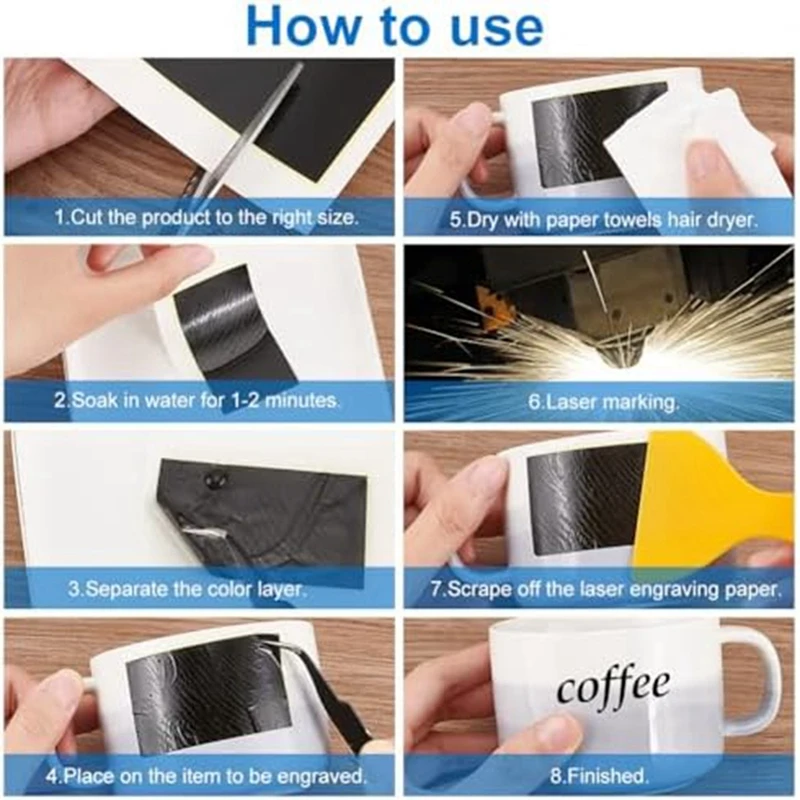 How to use

1.Cut the product to the right size.

2.Soak in water for 1-2 minutes.

3.Separate the color layer.

4.Place on the item to be engraved.

5.Dry with paper towels hair dryer.

6.Laser marking.

7.Scrape off the laser engraving paper.

coffee

8.Finished.