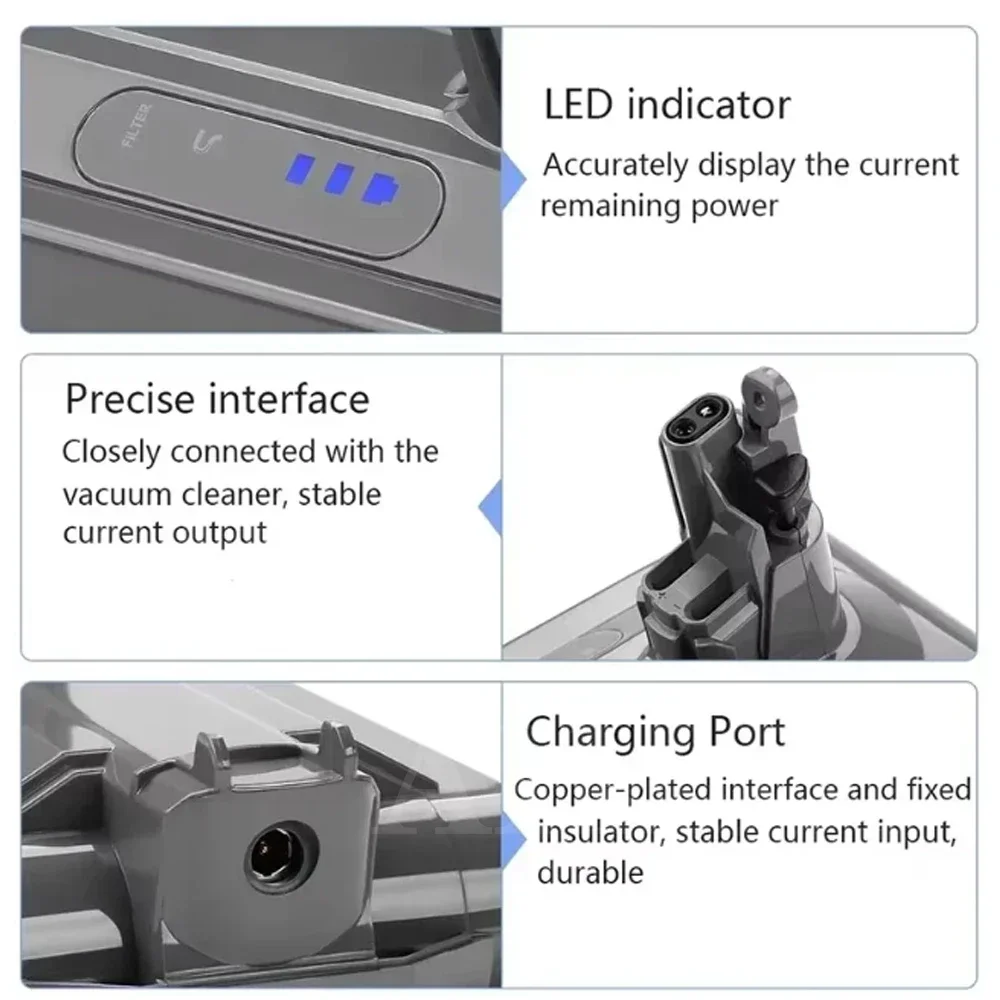 FILTER

LED indicator
Accurately display the current remaining power

Precise interface
Closely connected with the vacuum cleaner, stable current output

Charging Port
Copper-plated interface and fixed insulator, stable current input, durable