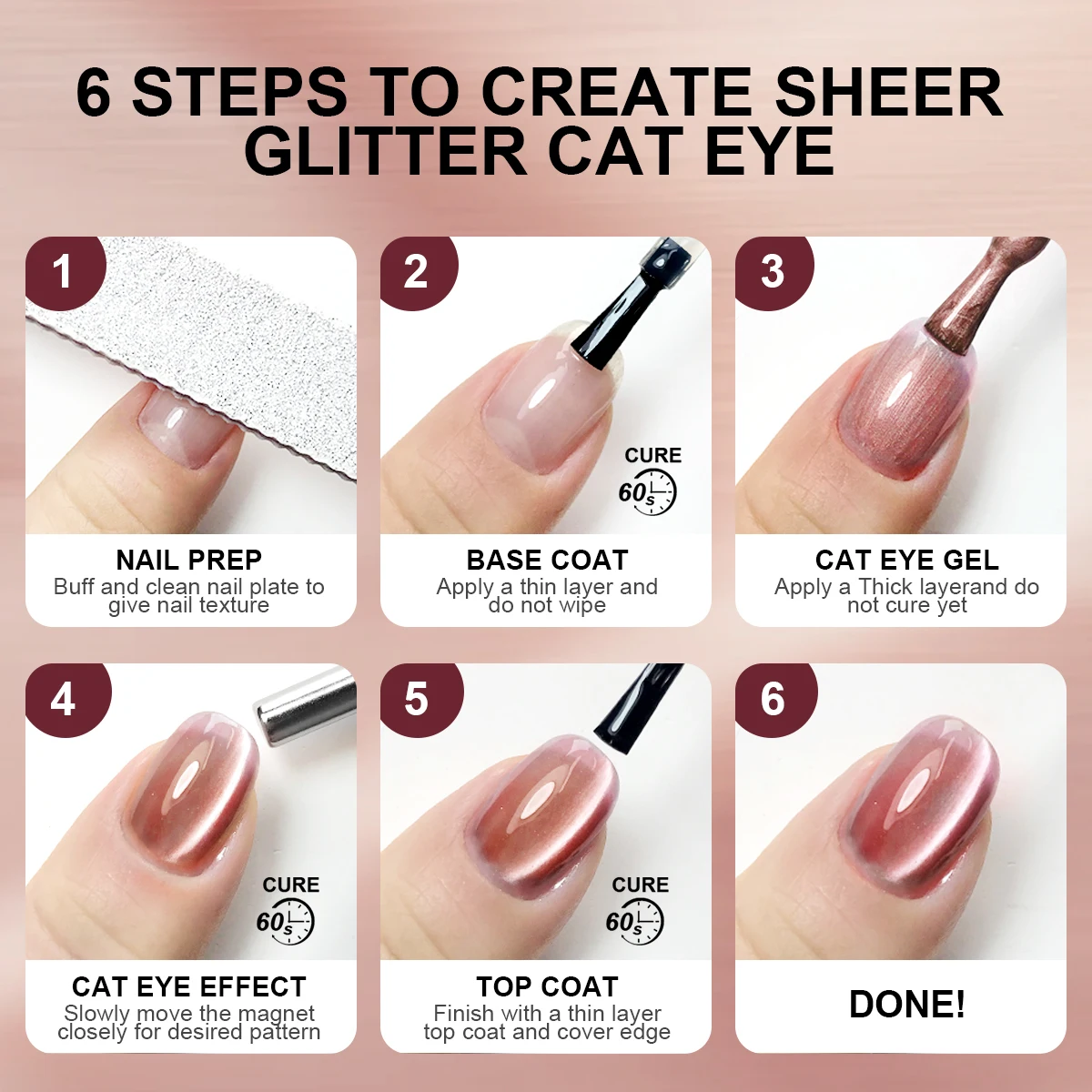 6 STEPS TO CREATE SHEER GLITTER CAT EYE

1

NAIL PREP
Buff and clean nail plate to give nail texture

2

CURE
60s

BASE COAT
Apply a thin layer and do not wipe

3

CAT EYE GEL
Apply a Thick layerand do not cure yet

4

CURE
60s

CAT EYE EFFECT
Slowly move the magnet closely for desired pattern

5

CURE
60s

TOP COAT
Finish with a thin layer top coat and cover edge

6

DONE!